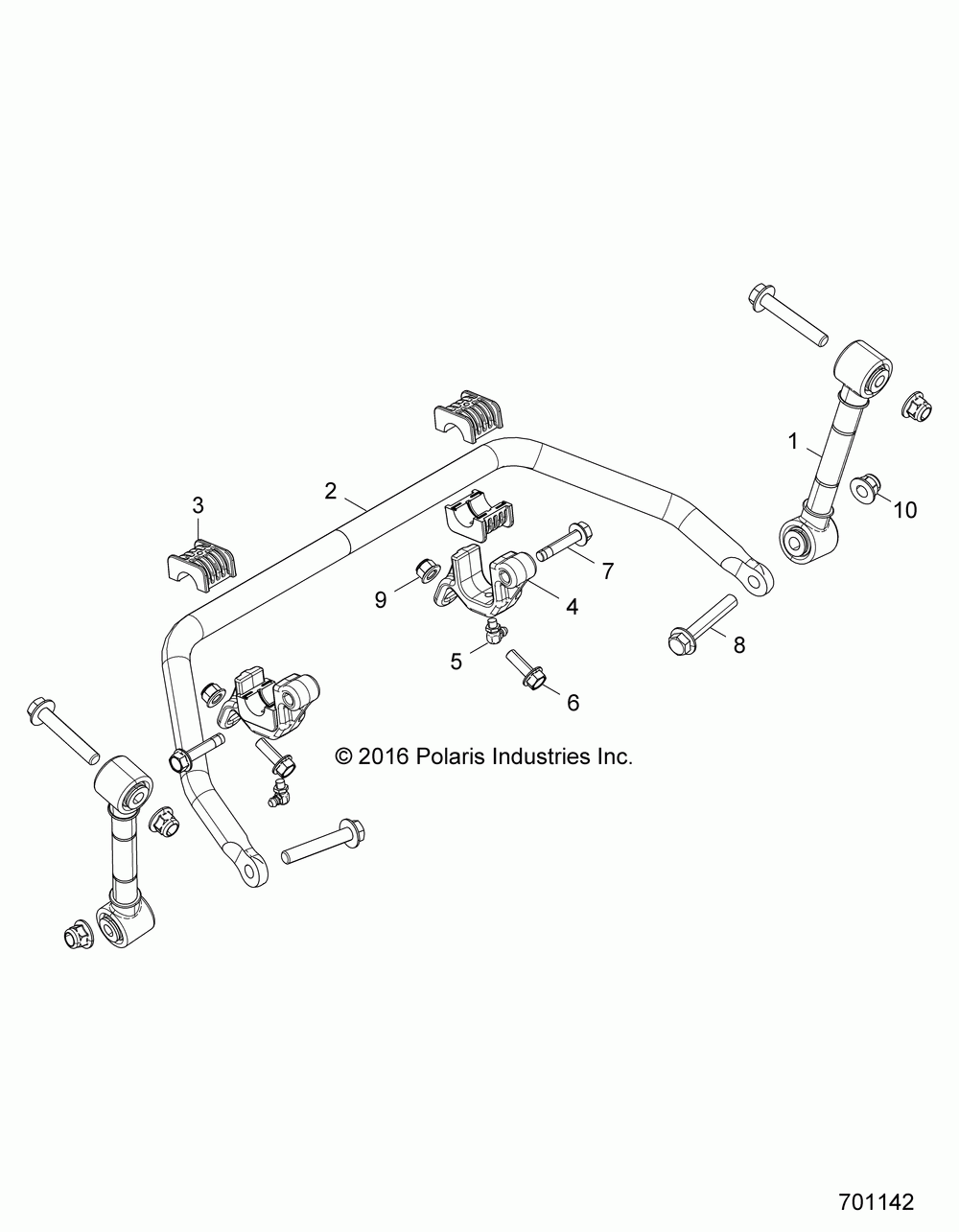 1

10

2

3

7

9

4

8

5

6

© 2016 Polaris Industries Inc.

701142