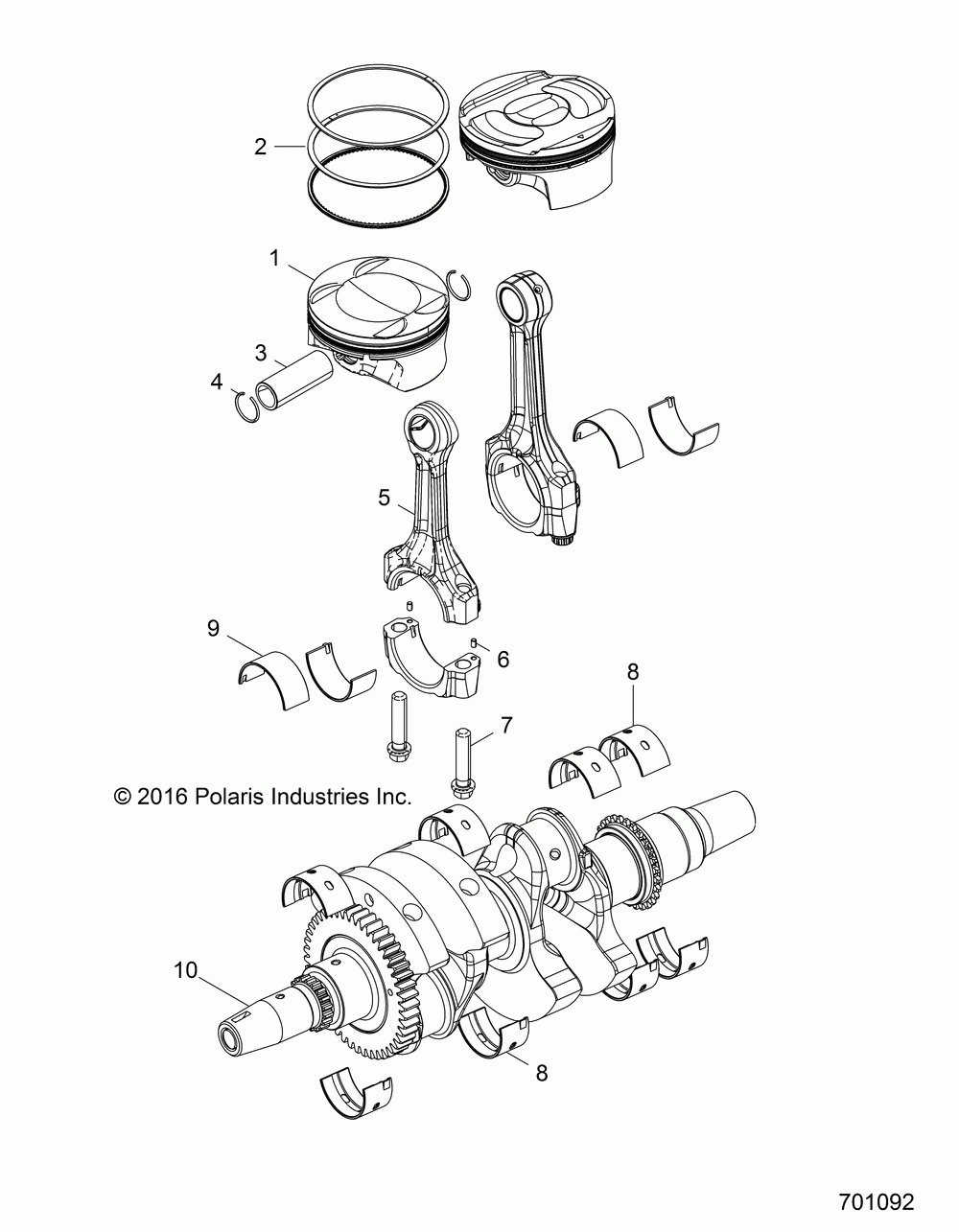 2

1

3

4

5

9

6

8

7

© 2016 Polaris Industries Inc.

10

8

701092