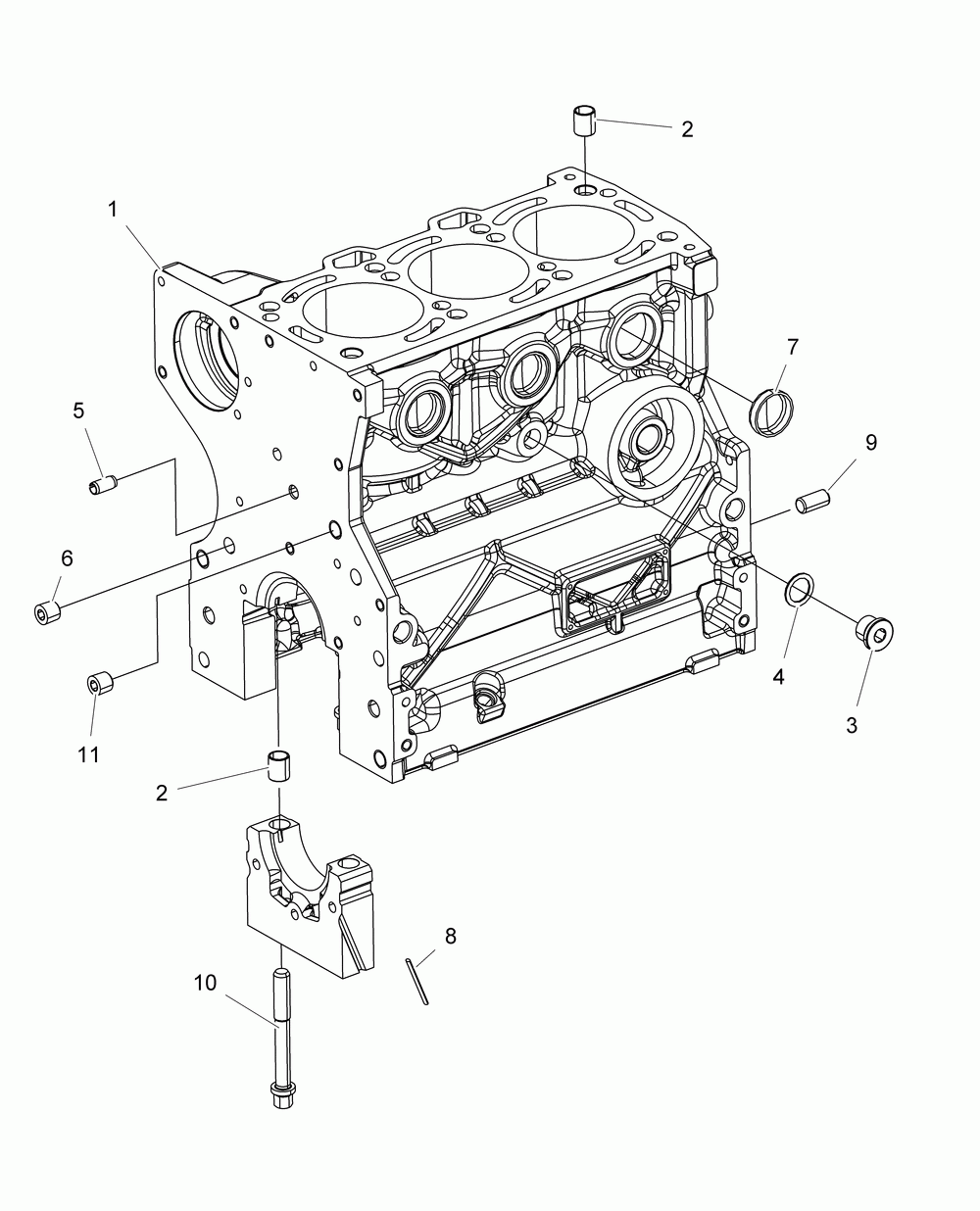 2
1
7
5
9
6
4
3
11
2
8
10