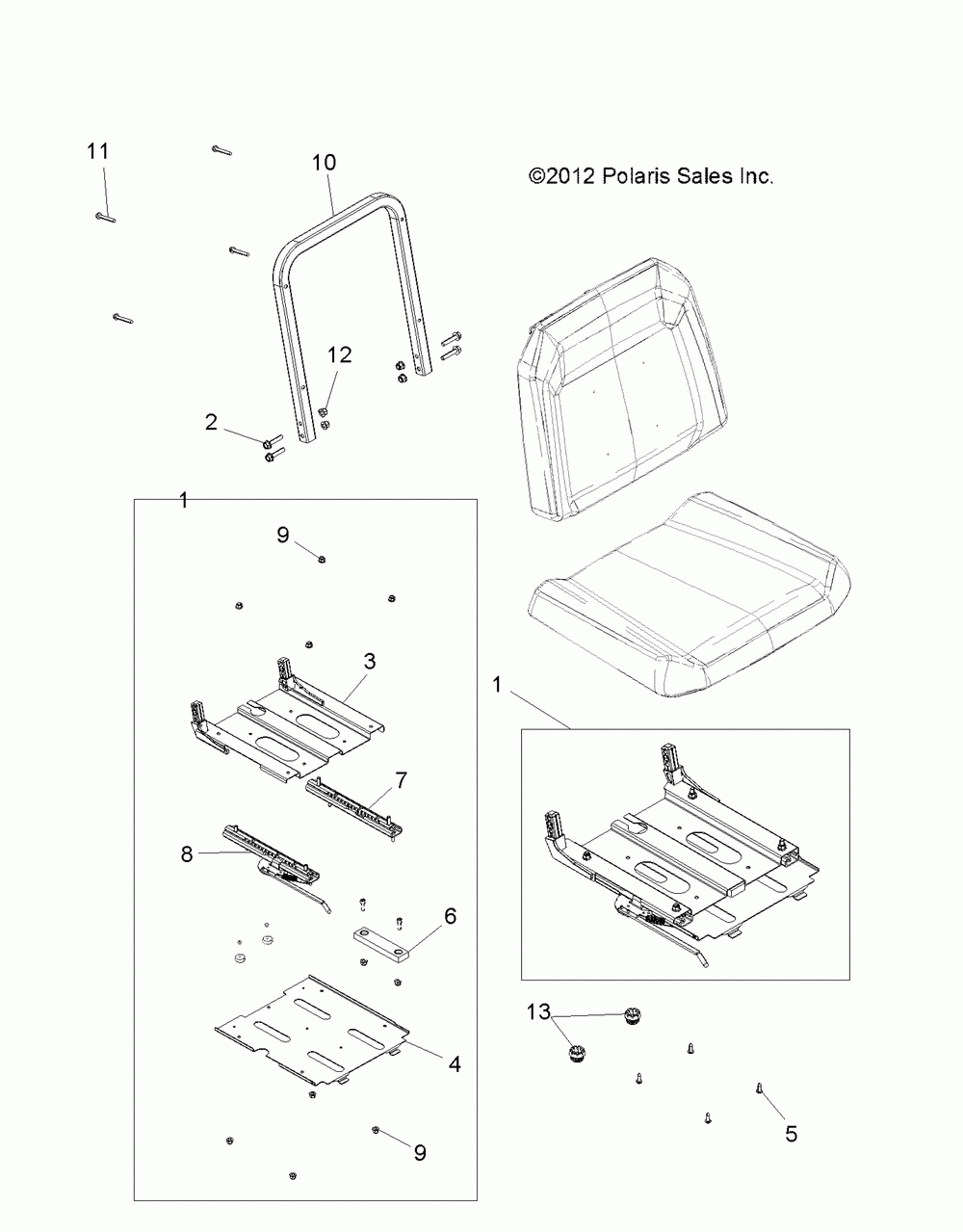 11

10

©2012 Polaris Sales Inc.

12

2

1

9

3

7

8

6

4

9

1

13

5