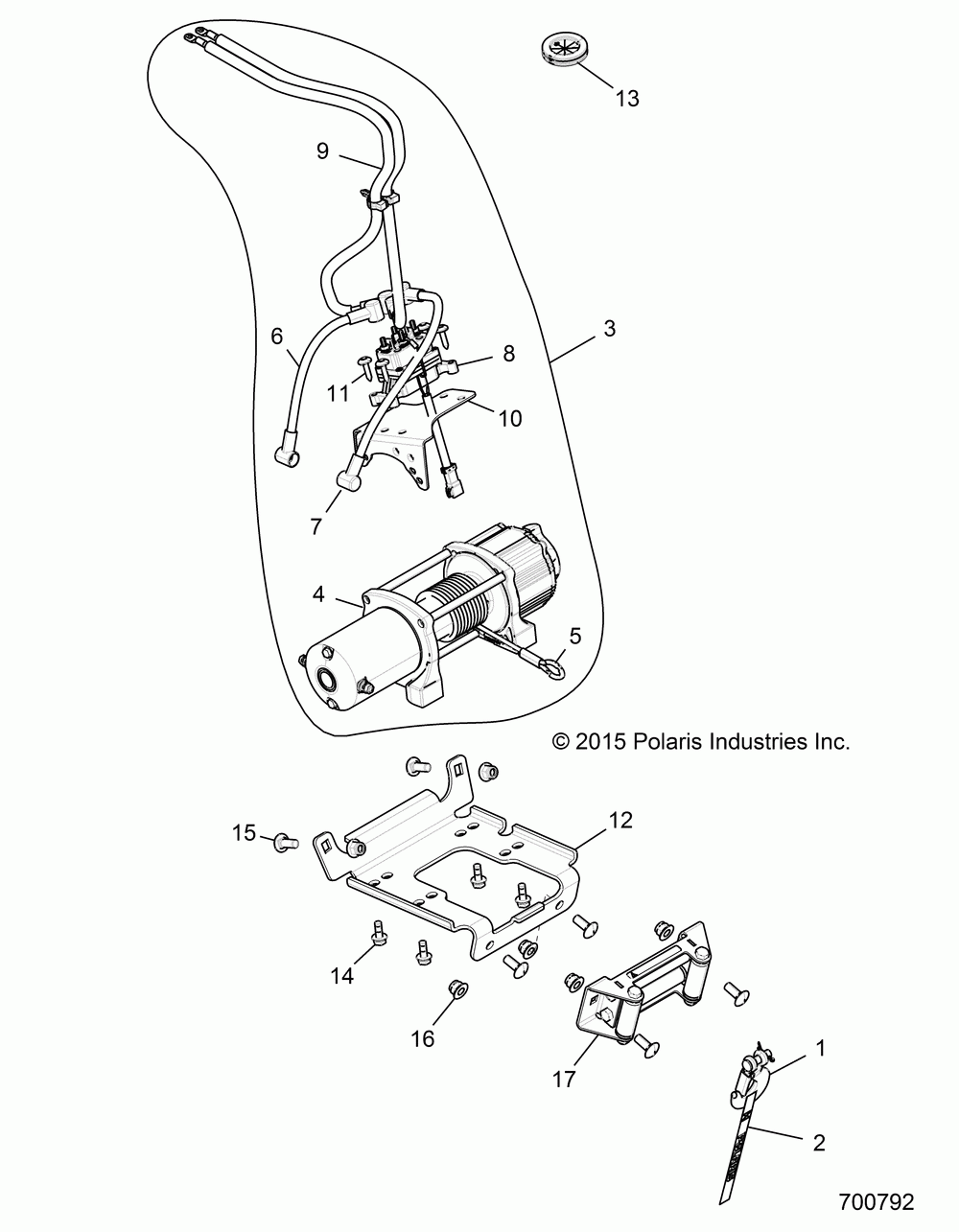 13

9

3

6

8

11

10

7

4

5

© 2015 Polaris Industries Inc.

15

12

14

16

17

1

2

700792