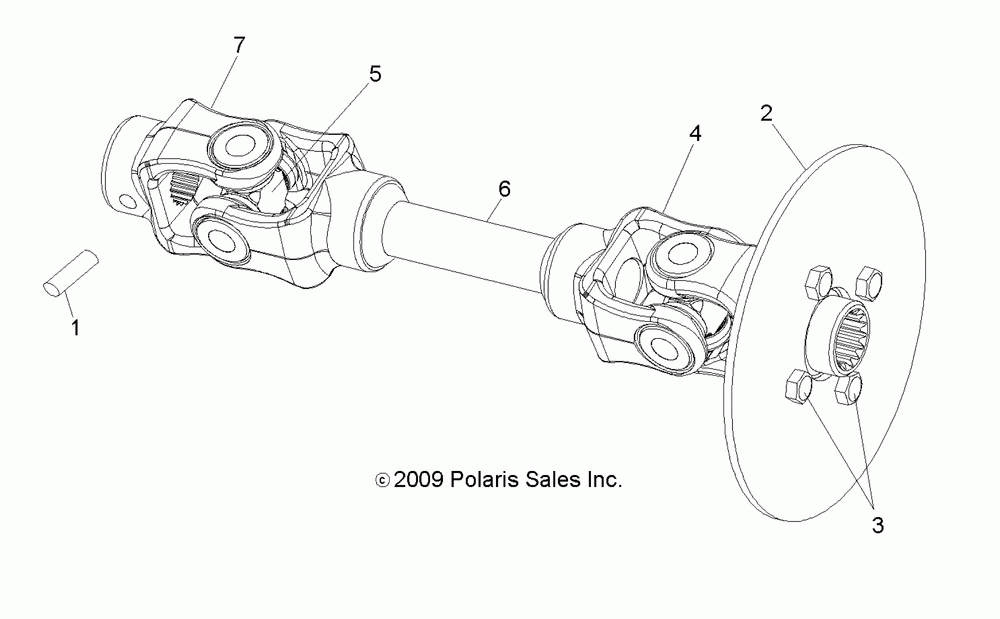 7
5
2
4
6
1
© 2009 Polaris Sales Inc.
3