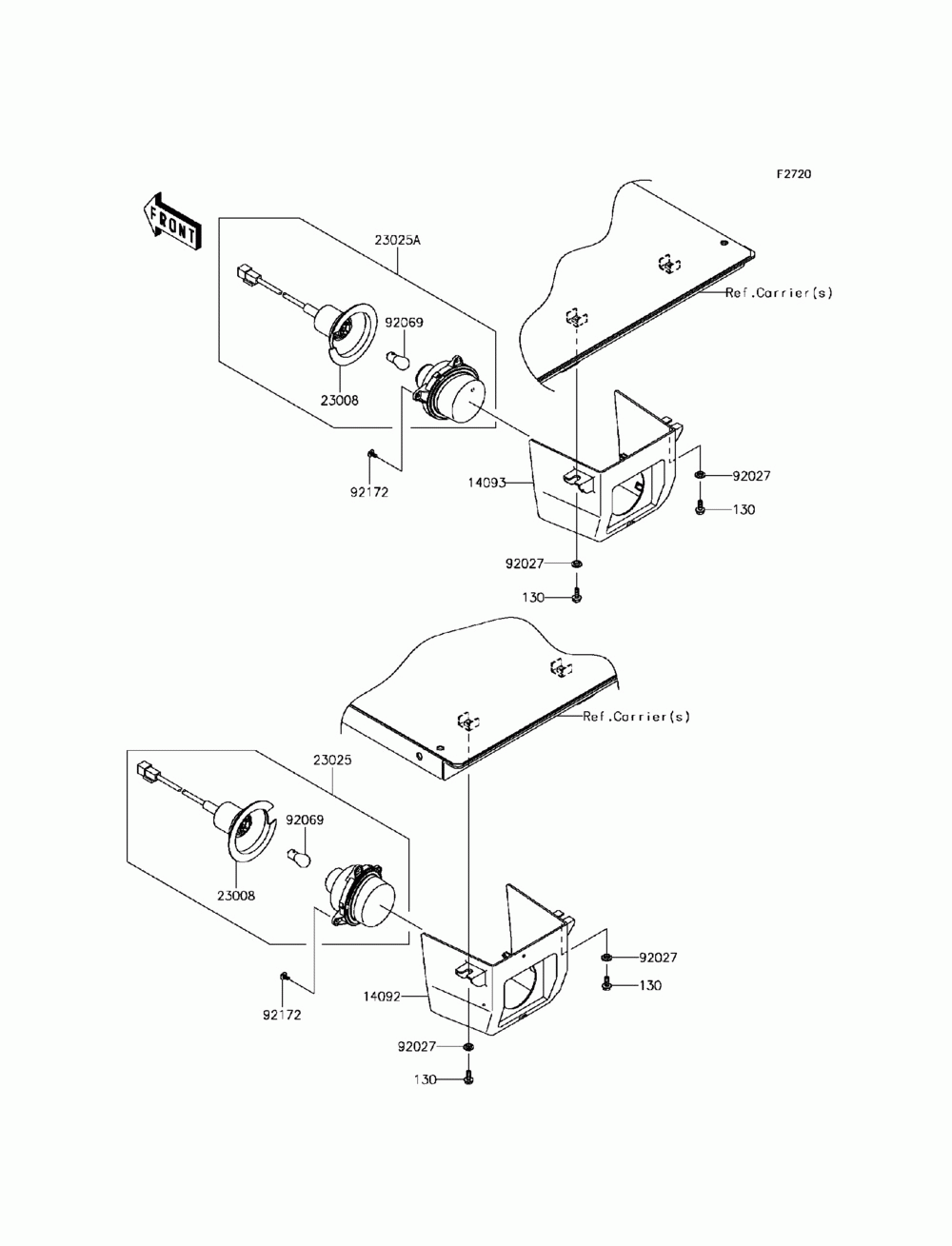 F2720

FRONT

23025A

Ref.Carrier(s)

92069

23008

92172

14093

92027

130

92027

130

Ref.Carrier(s)

23025

92069

23008

92172

14092

92027

130

92027

130