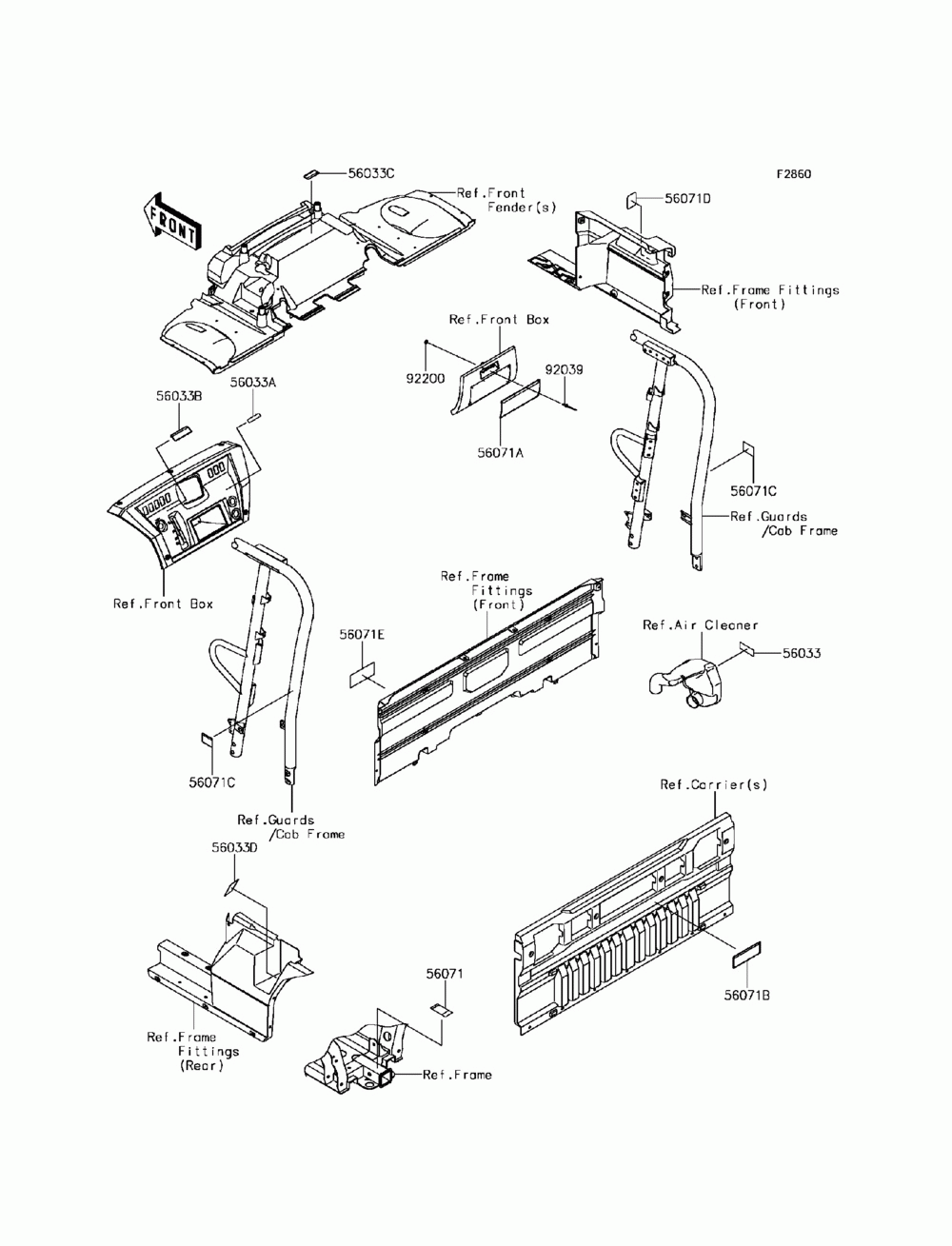 F2860

FRONT

56033C

Ref.Front Fender(s)

56071D

Ref.Frame Fittings (Front)

Ref.Front Box

92200

92039

56071A

56033B

56033A

56071C

Ref.Guards /Cab Frame

Ref.Front Box

Ref.Frame Fittings (Front)

56071E

Ref.Air Cleaner

56033

56071C

Ref.Guards /Cab Frame

Ref.Carrier(s)

56033D

56071

56071B

Ref.Frame Fittings (Rear)

Ref.Frame