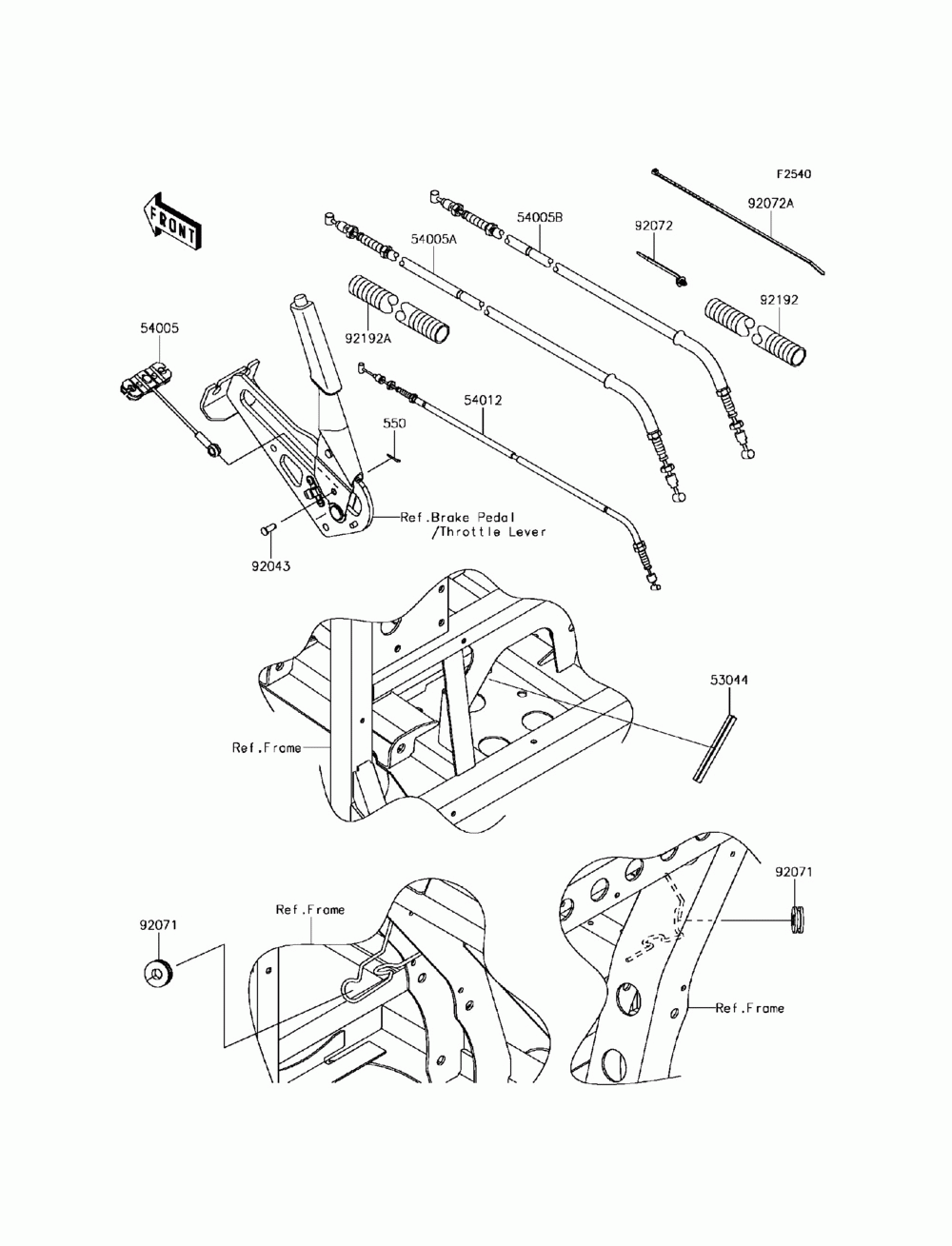 F2540

FRONT

92072A

54005B

92072

54005A

92192

92192A

54005

54012

550

Ref.Brake Pedal
/Throttle Lever

92043

53044

Ref.Frame

92071

92071

Ref.Frame

Ref.Frame