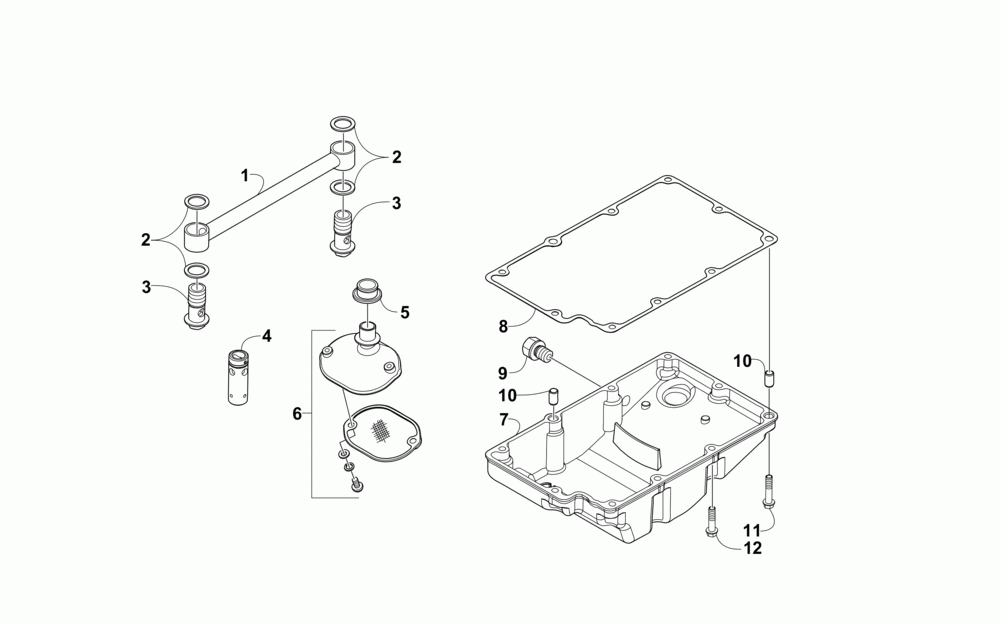 1
2
2
3
3
4
5
6
8
9
10
10
7
11
12