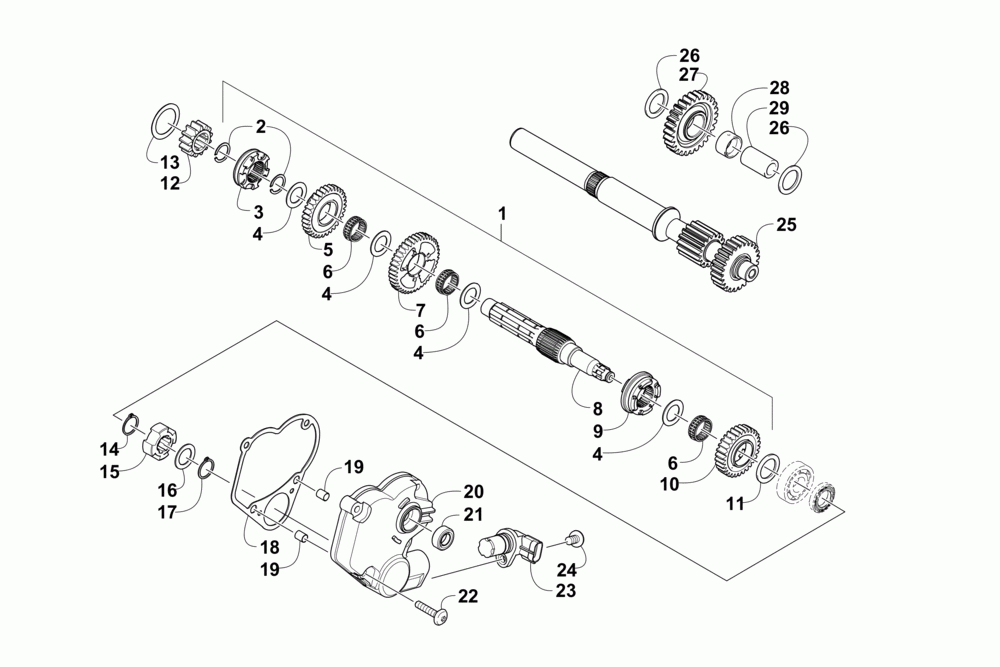 26
27
28
29
26
2
13
12
3
4
5
6
4
1
25
7
6
4
8
9
4
6
10
11
14
15
16
17
19
20
21
18
19
24
23
22