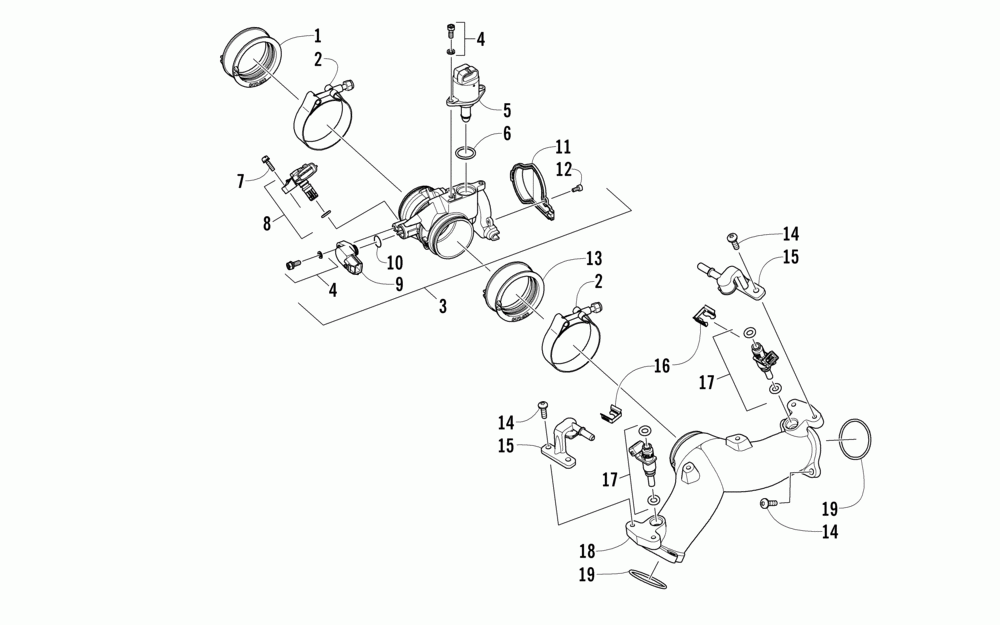 1
2
4
5
6
11
12
7
8
10
9
4
3
13
2
14
15
16
17
14
15
17
18
19
19
14