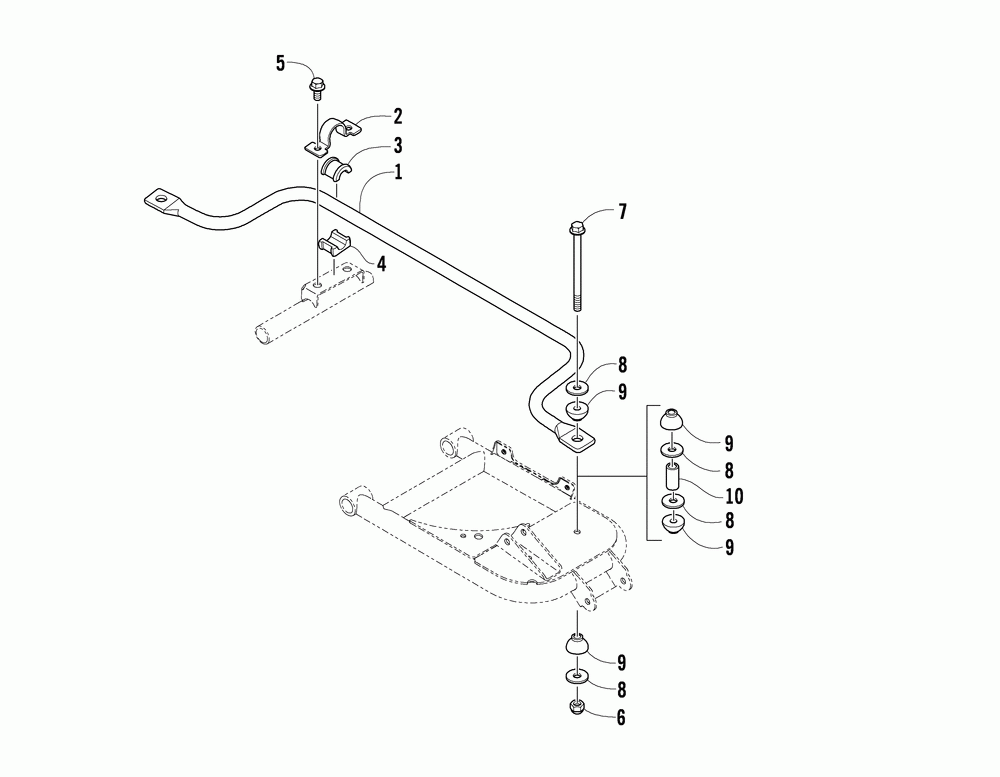 5
2
3
1
4
7
8
9
9
8
10
8
9
9
8
6