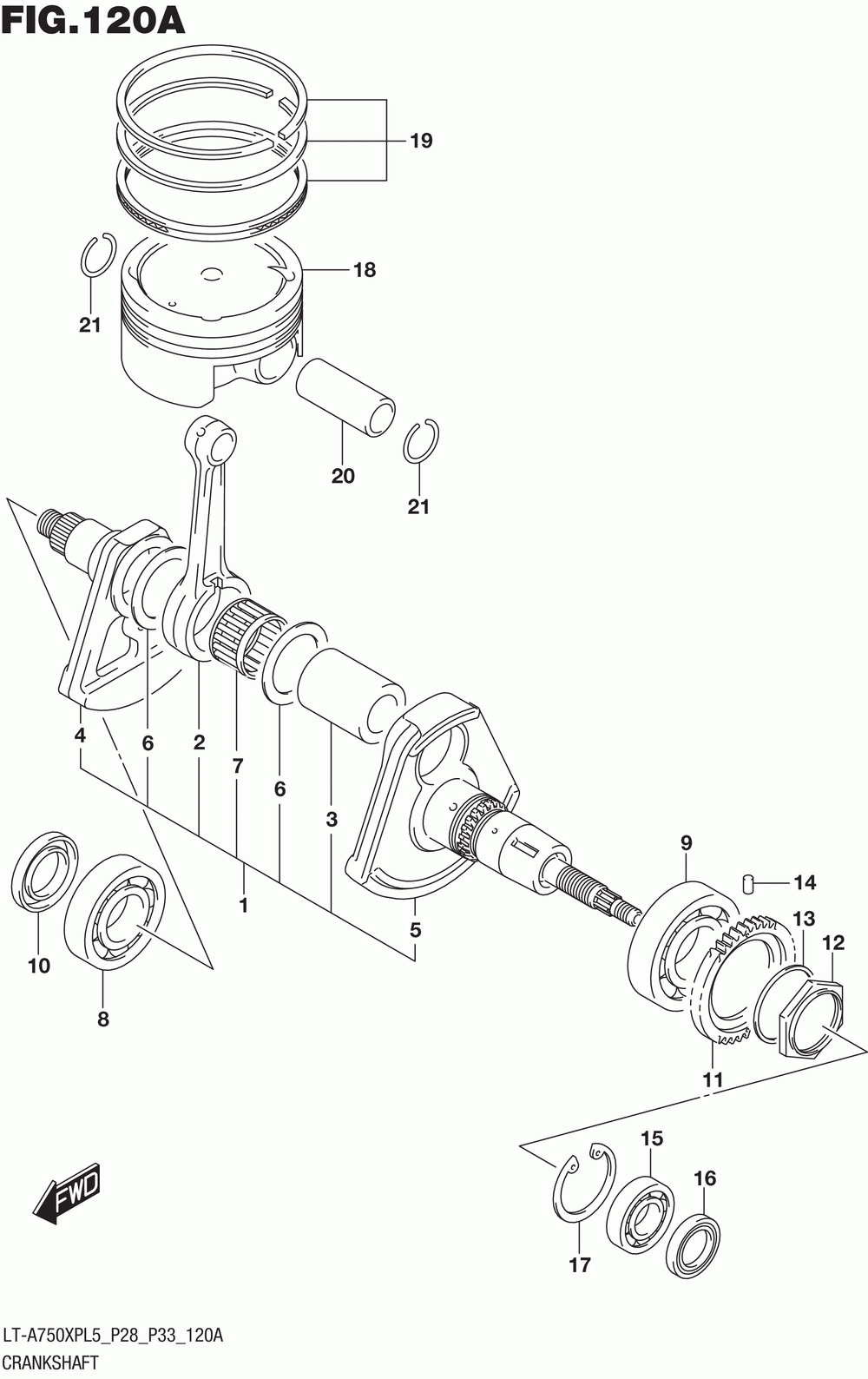 FIG.120A

19
18
21
20
21
4
6
2
7
6
3
1
5
9
14
13
12
10
8
11
15
16
17
FWD

LT-A750XPL5_P28_P33_120A
CRANKSHAFT