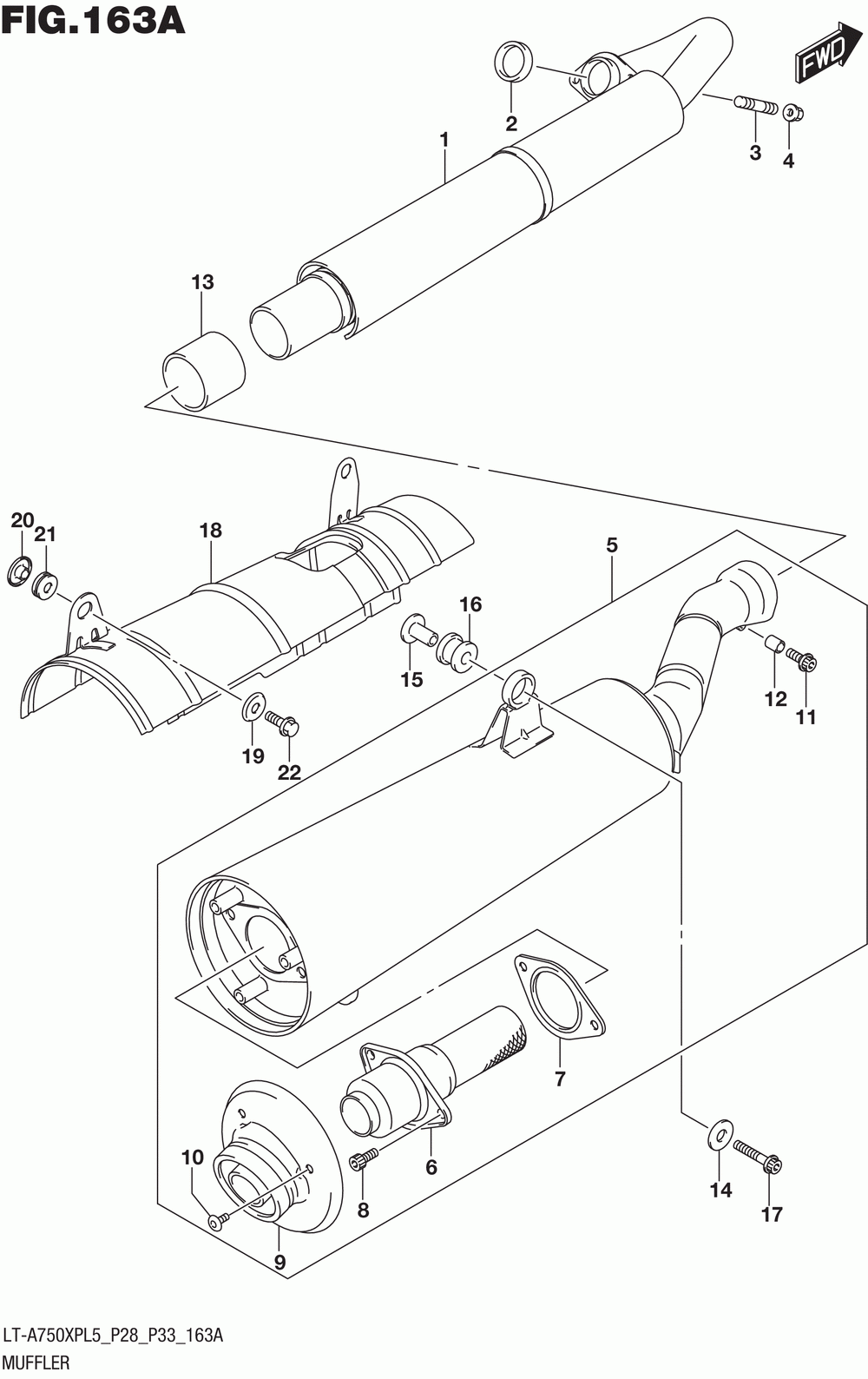 FIG.163A

FWD

2
1
3
4
13
20
21
18
5
16
15
12
11
19
22
7
6
10
8
9
14
17

LT-A750XPL5_P28_P33_163A
MUFFLER