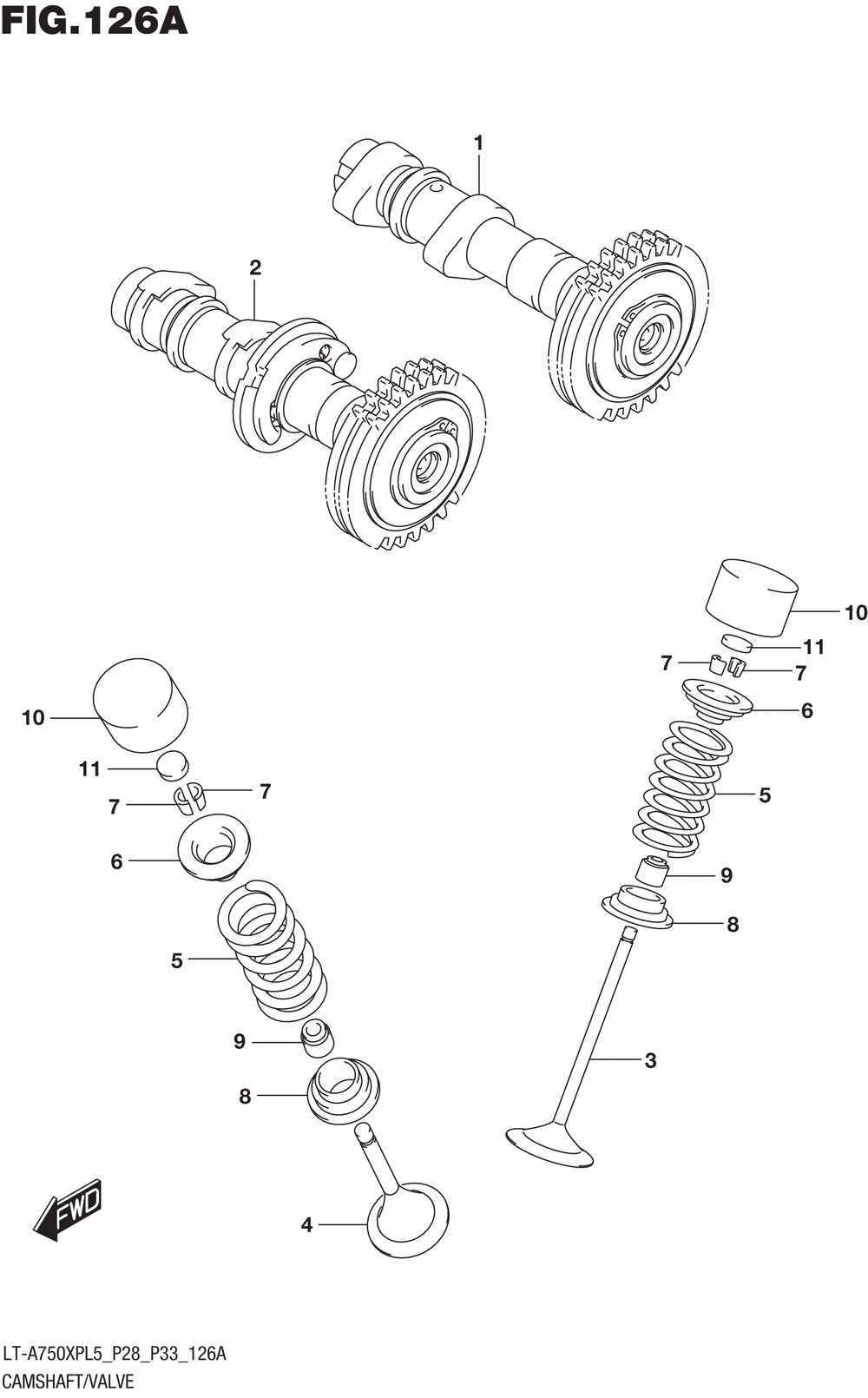 FIG.126A

1

2

10

11

7

7

6

5

9

8

3

10

11

7

7

6

5

9

8

4

FWD

LT-A750XPL5_P28_P33_126A
CAMSHAFT/VALVE