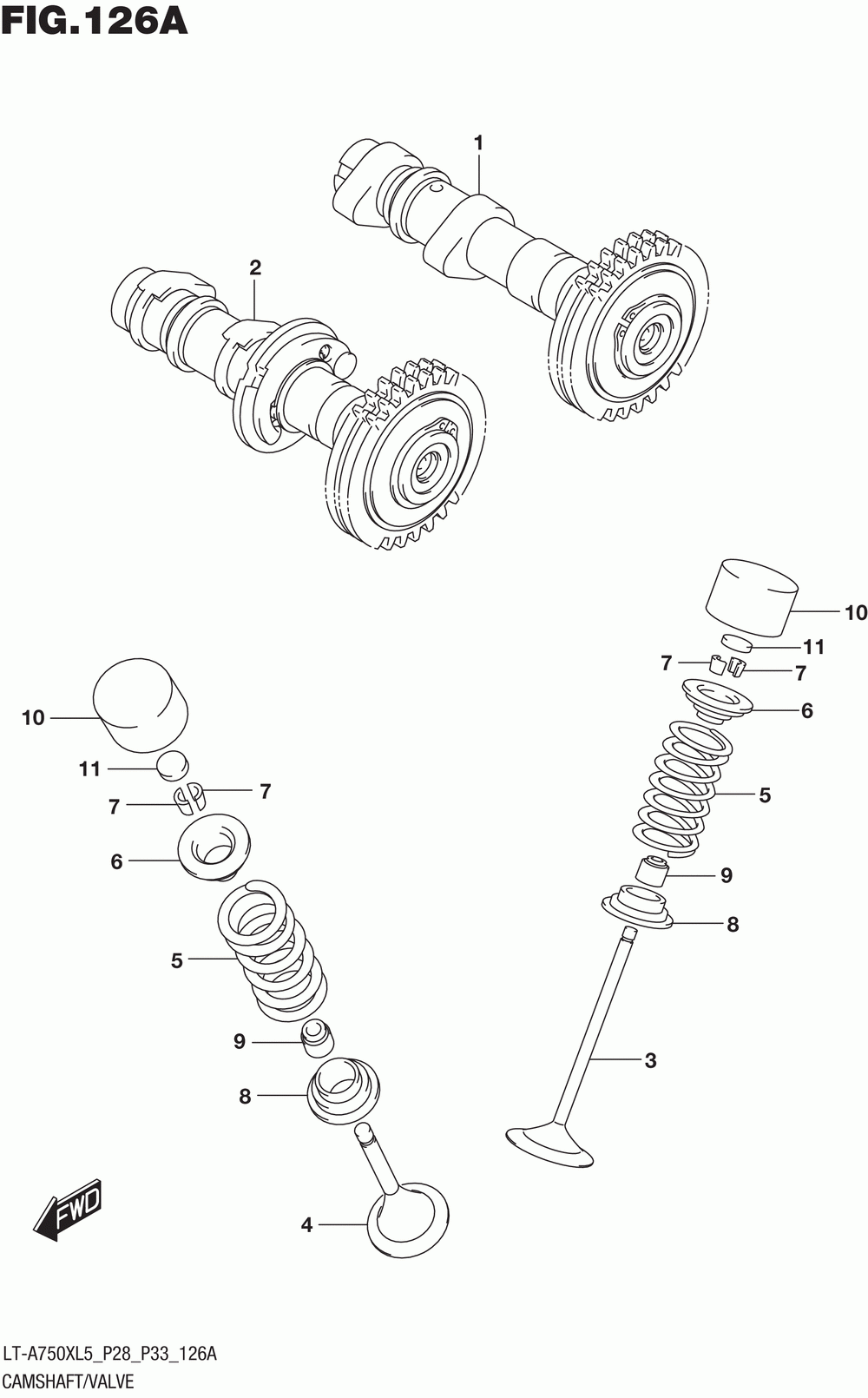 FIG.126A

1

2

10

11

7

7

6

5

9

8

3

10

11

7

7

6

5

9

8

4

FWD

LT-A750XL5_P28_P33_126A
CAMSHAFT/VALVE