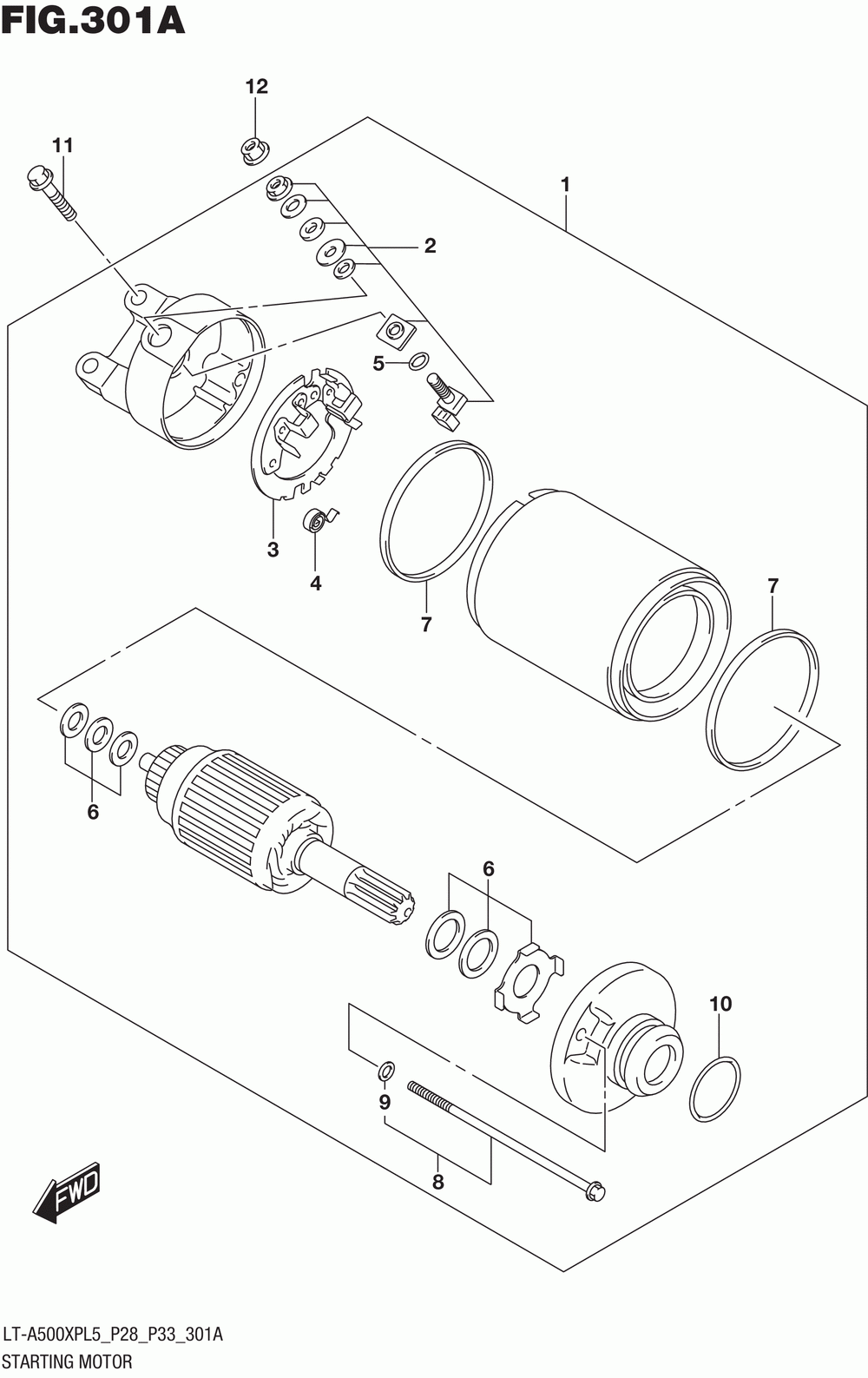 FIG.301A

12

11

1

2

5

3

4

7

7

6

6

10

9

8

FWD

LT-A500XPL5_P28_P33_301A
STARTING MOTOR