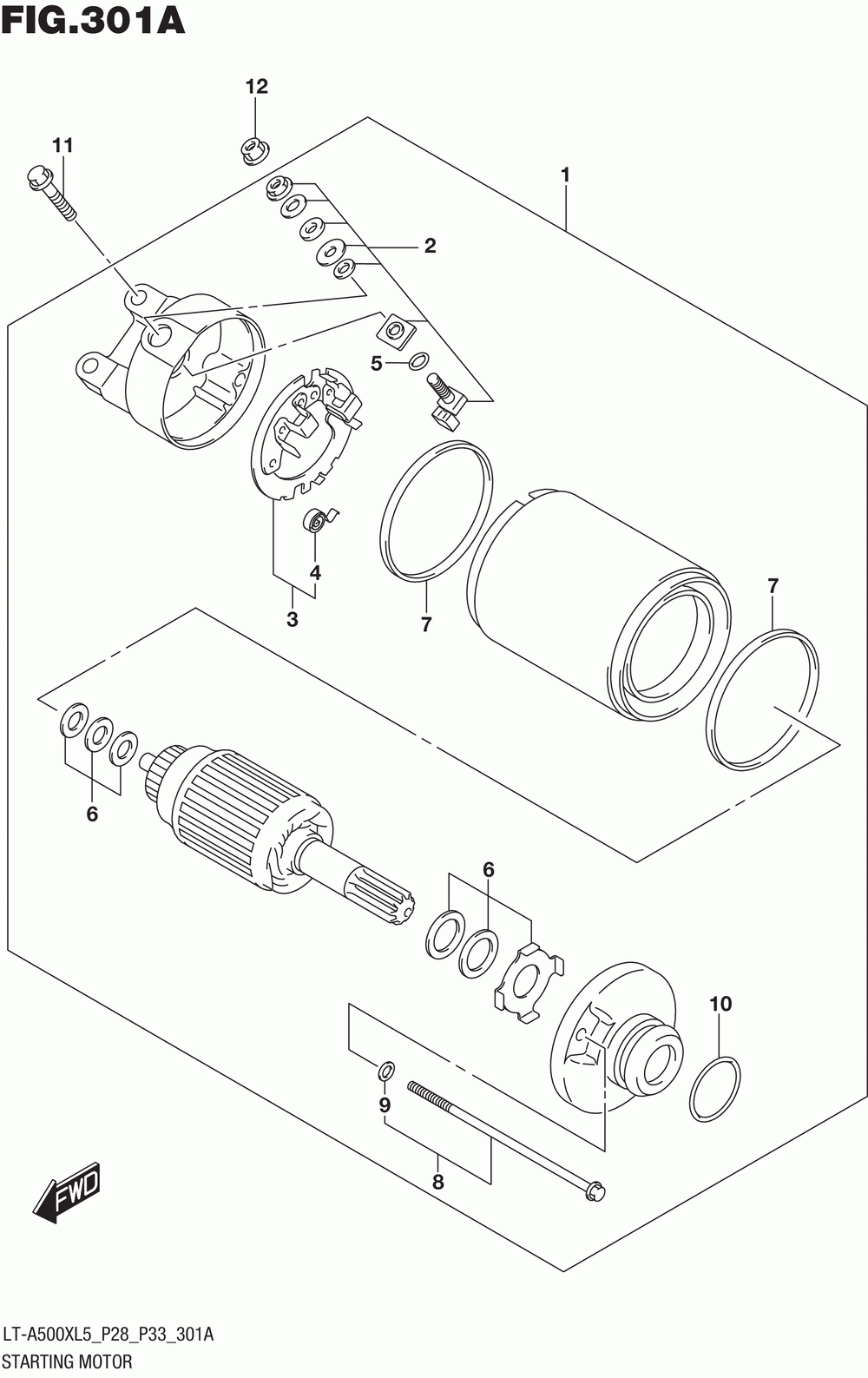 FIG.301A

12

11

1

2

5

4

3

7

7

6

6

10

9

8

FWD

LT-A500XL5_P28_P33_301A
STARTING MOTOR