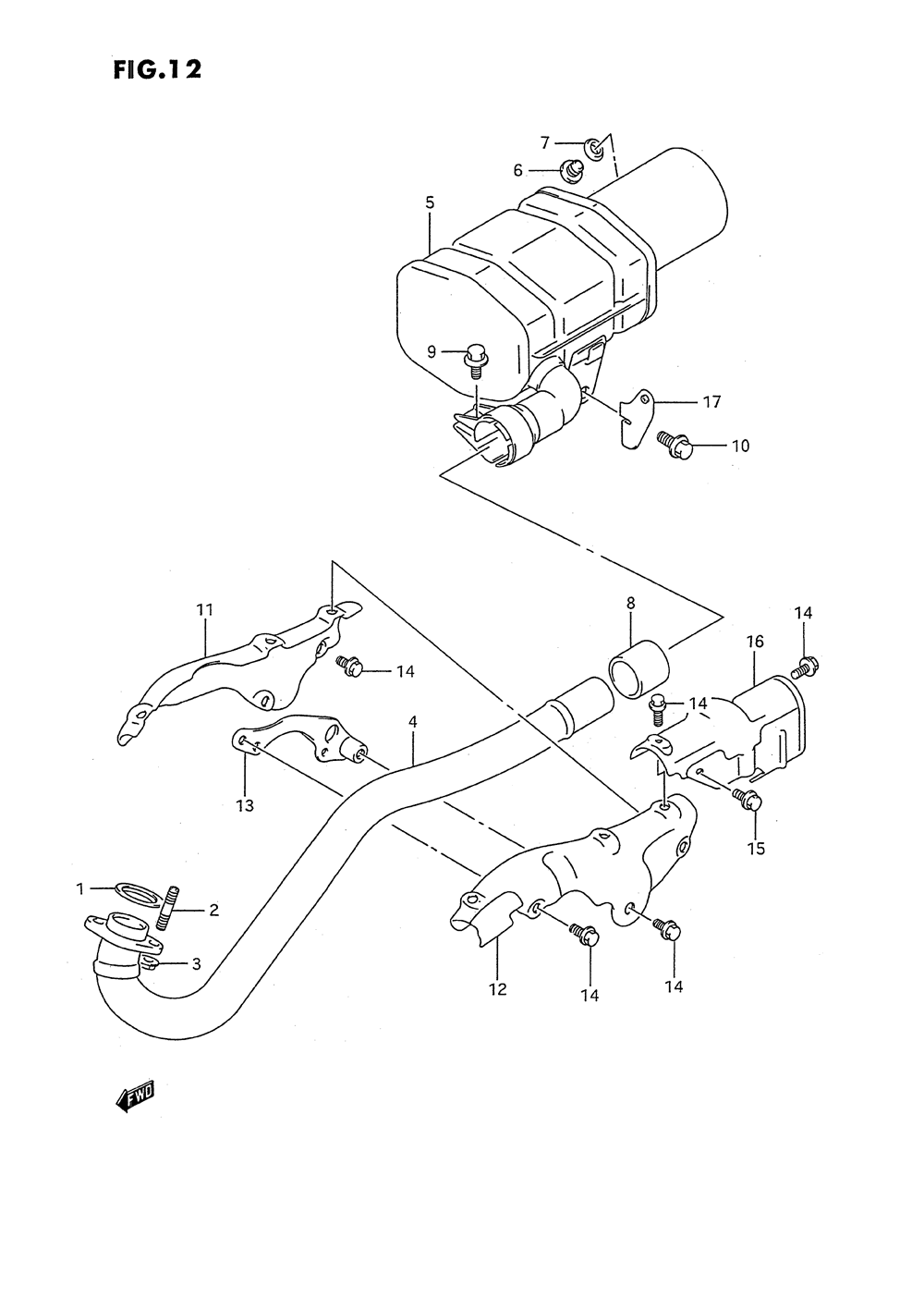 FIG.12

7
6
5
9
17
10
11
8
14
16
14
14
4
13
15
1
2
3
12
14
14

FWD