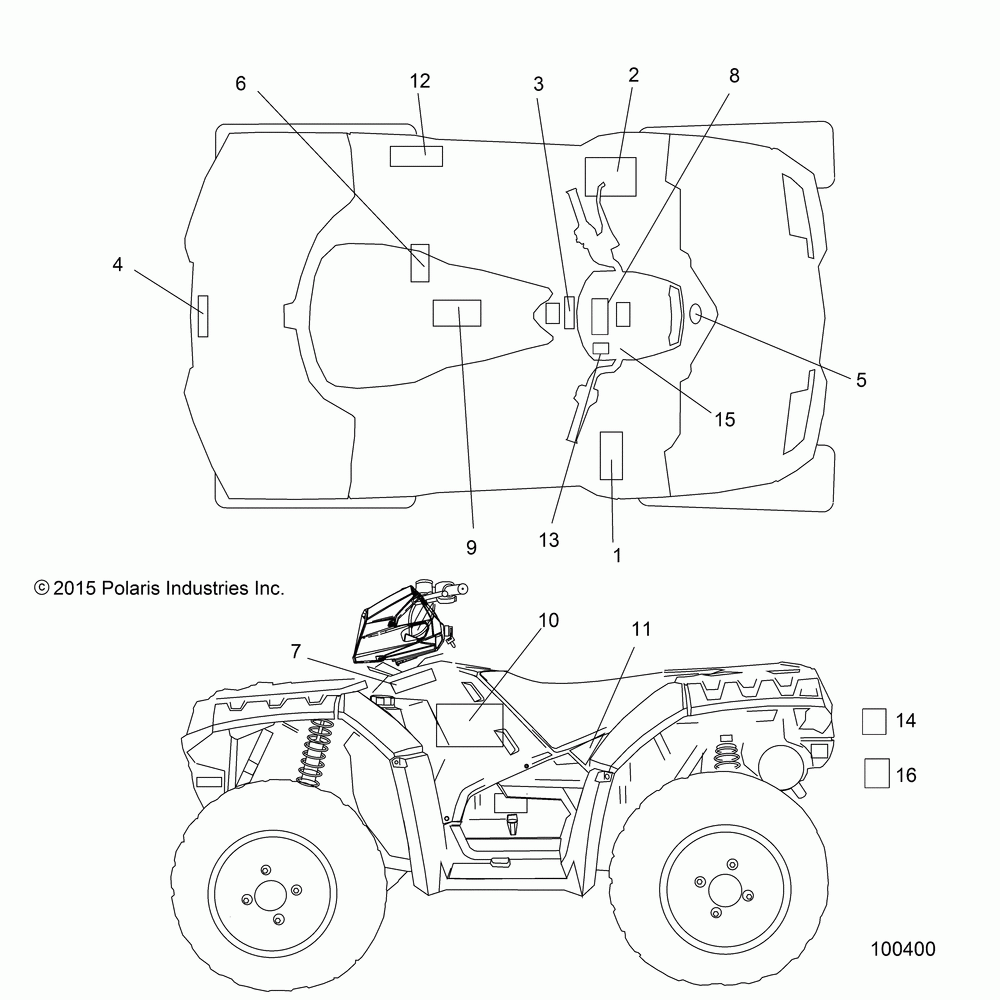 6
12
3
2
8
4
5
15
9
13
1

© 2015 Polaris Industries Inc.

7
10
11
14
16

100400