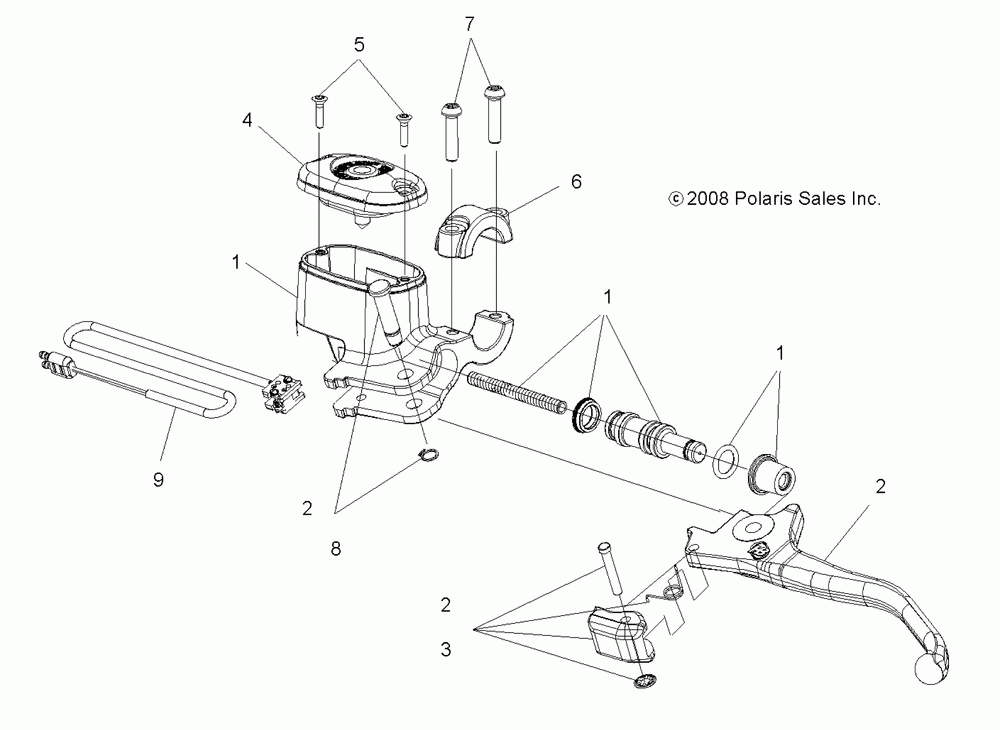 5
7
4
6
© 2008 Polaris Sales Inc.
1
1
1
9
2
8
2
2
3