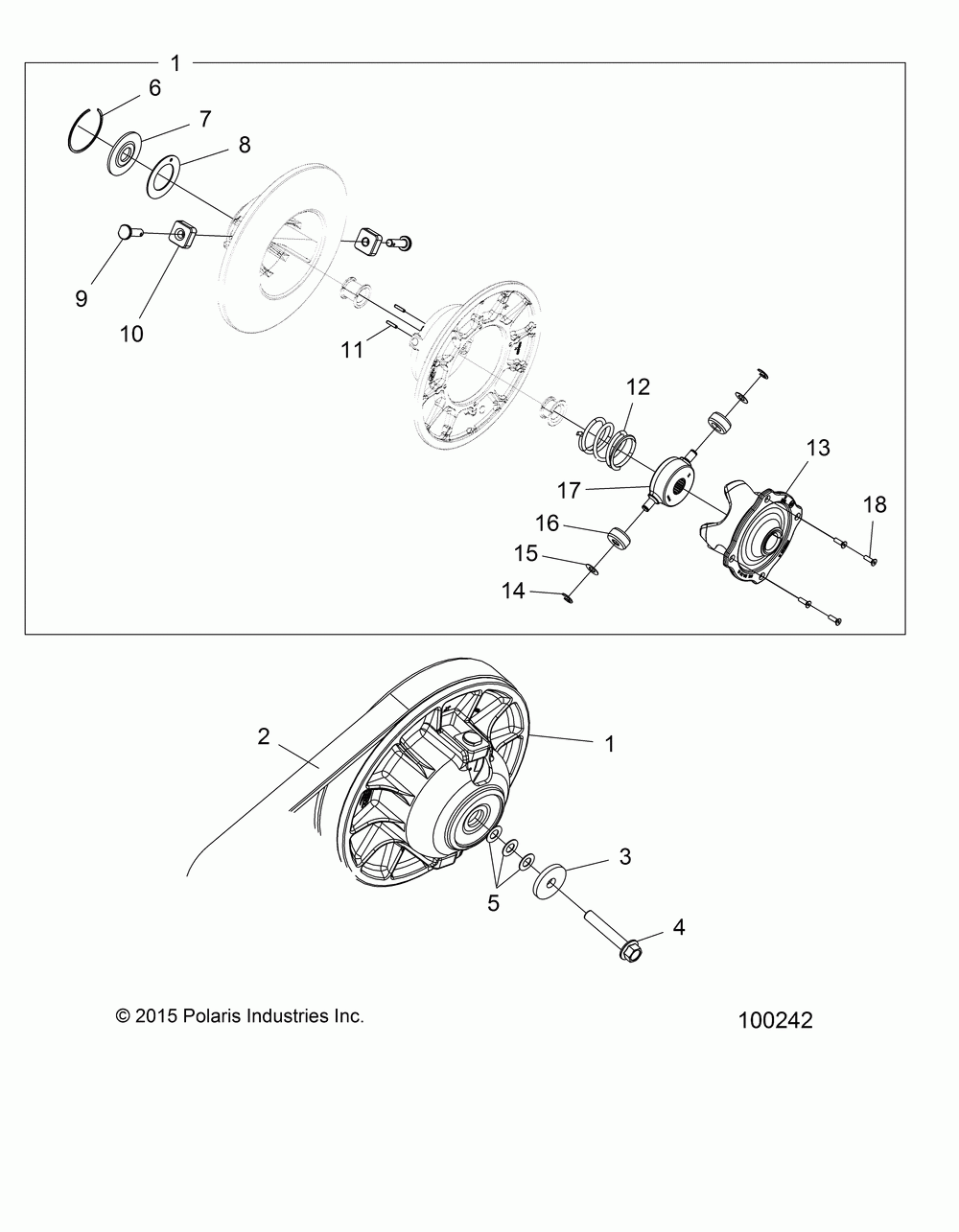 1
6
7
8
9
10
11
12
13
17
18
16
15
14
2
1
3
5
4
© 2015 Polaris Industries Inc.
100242