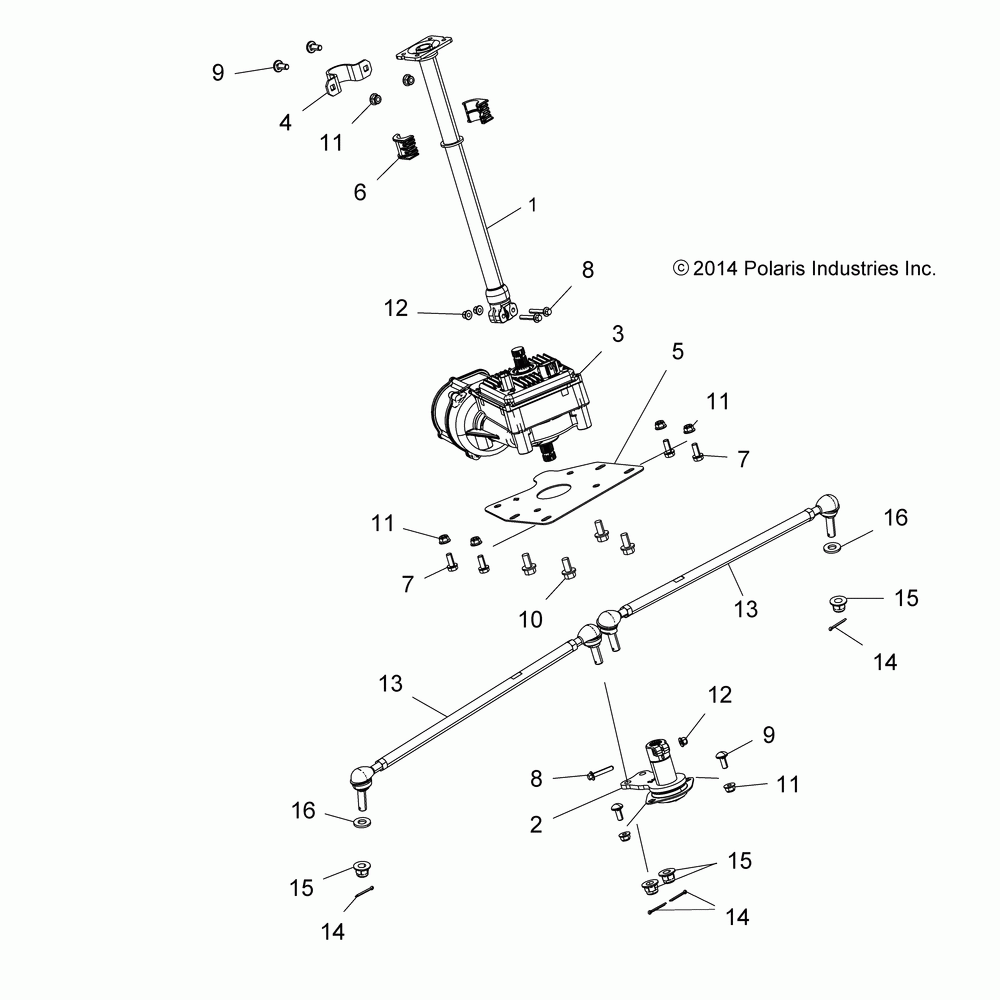 9
4
11
6
1
© 2014 Polaris Industries Inc.
8
12
3
5
11
7
11
7
10
16
13
15
14
13
12
9
8
11
2
16
15
15
14
14