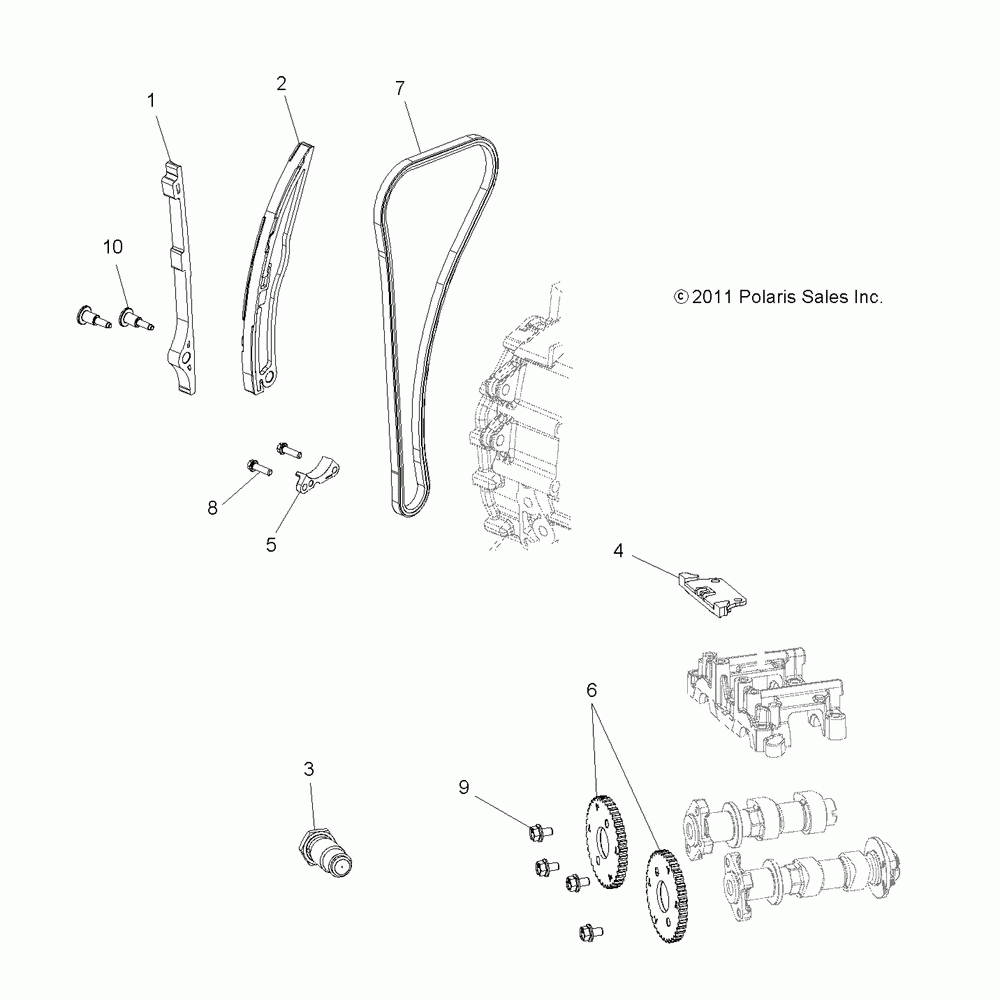 1
2
7
10
© 2011 Polaris Sales Inc.
8
5
4
6
3
9