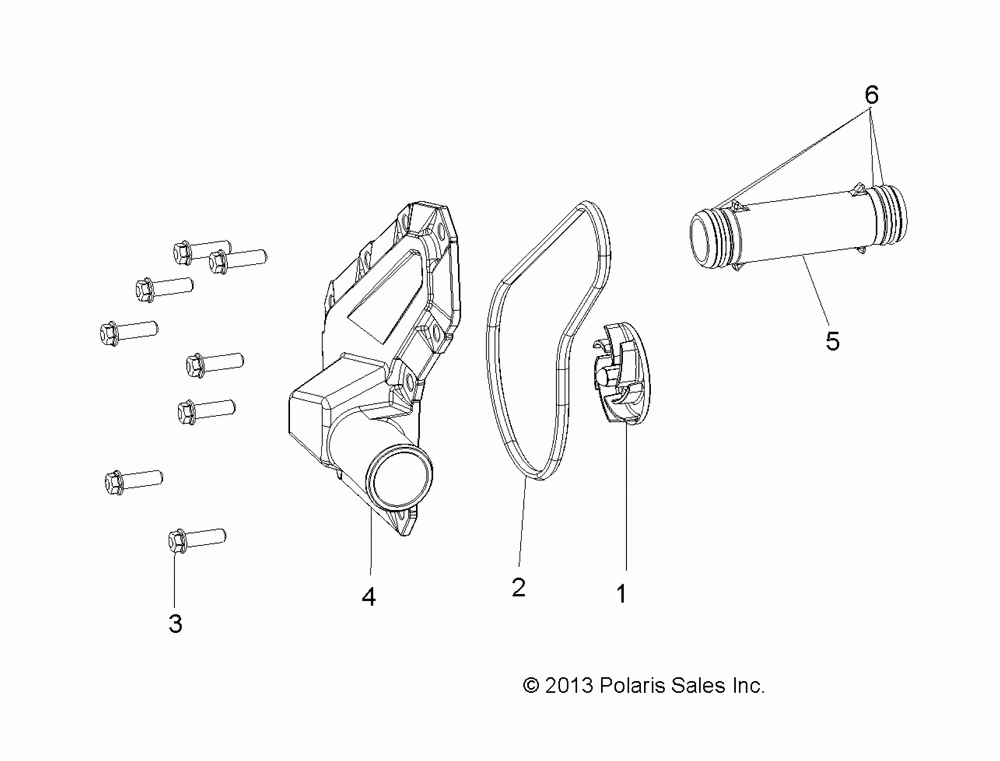 6

5

3

4

2

1

© 2013 Polaris Sales Inc.