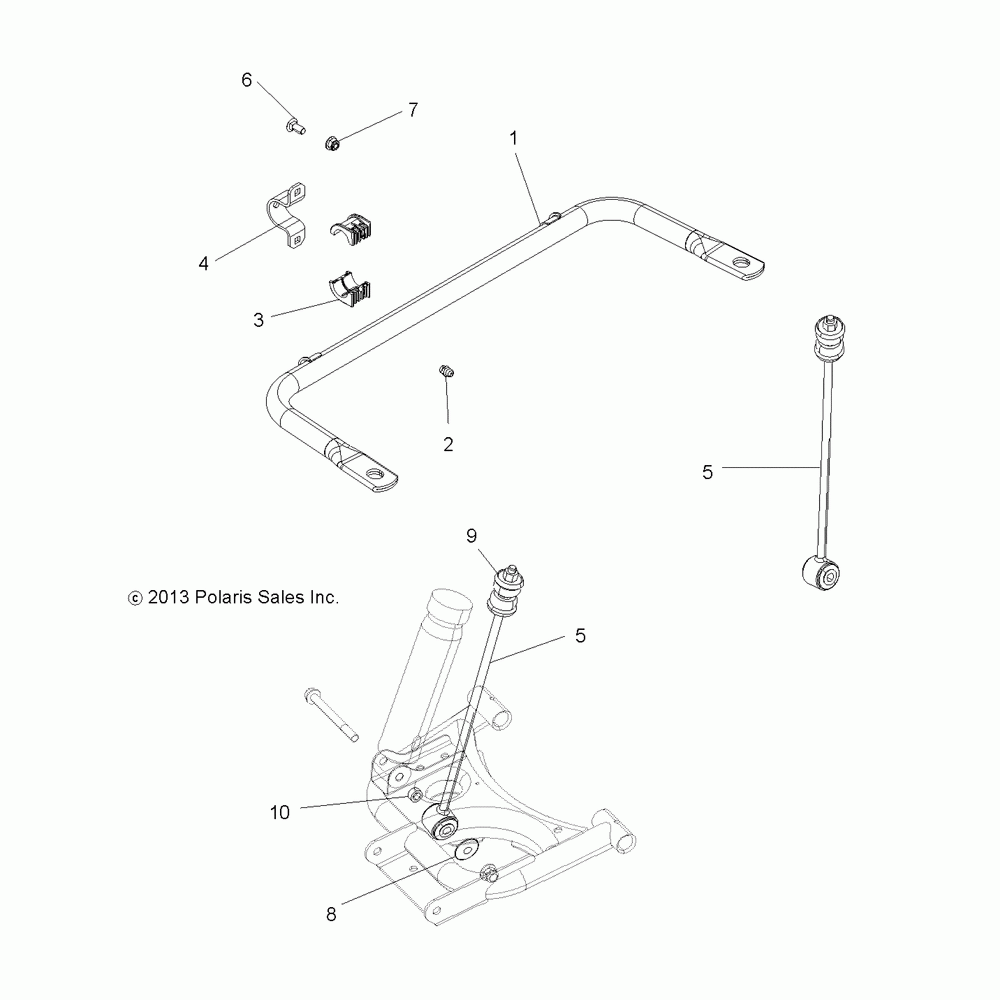 6

7

1

4

3

2

5

9

© 2013 Polaris Sales Inc.

5

10

8