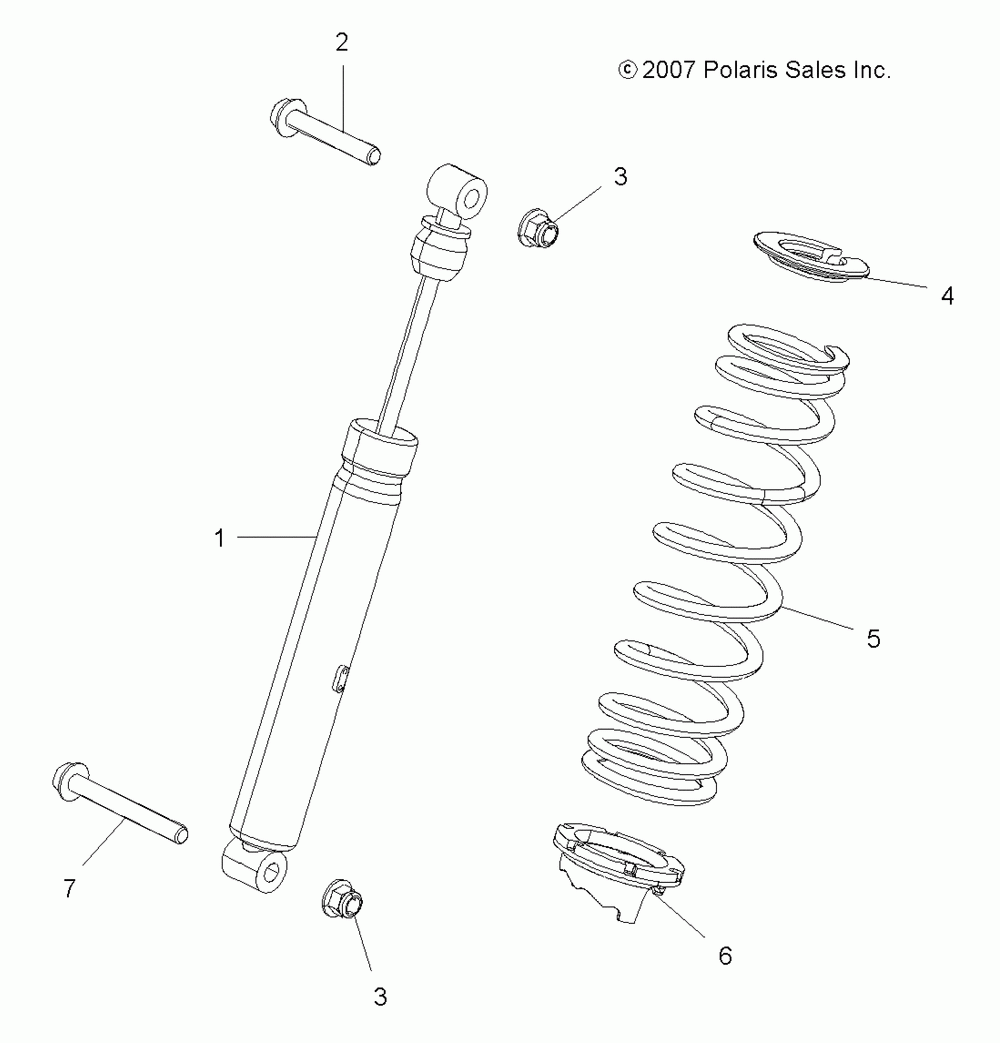 2

© 2007 Polaris Sales Inc.

3

4

1

5

7

6

3