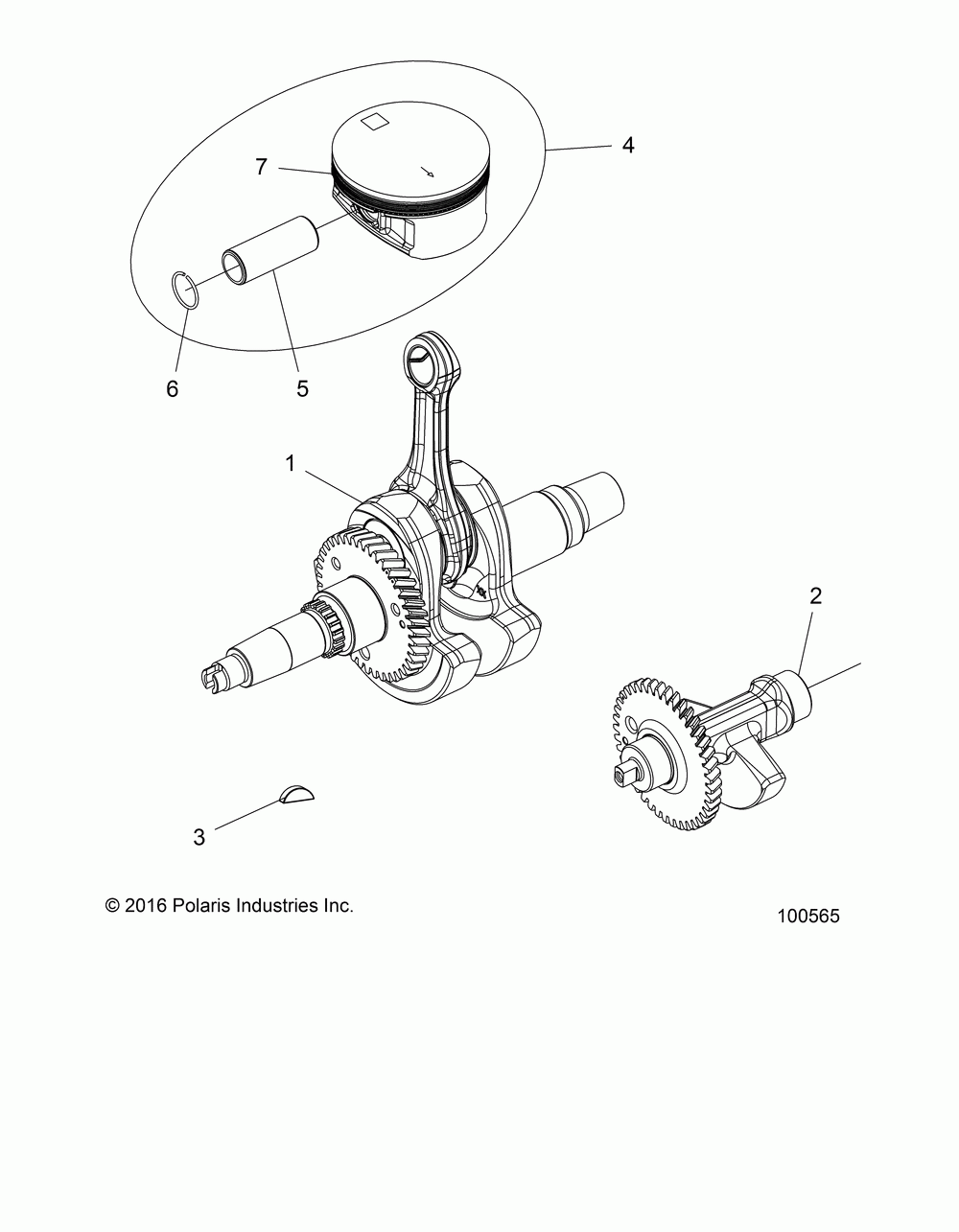 4
7
6
5
1
2
3
© 2016 Polaris Industries Inc.
100565