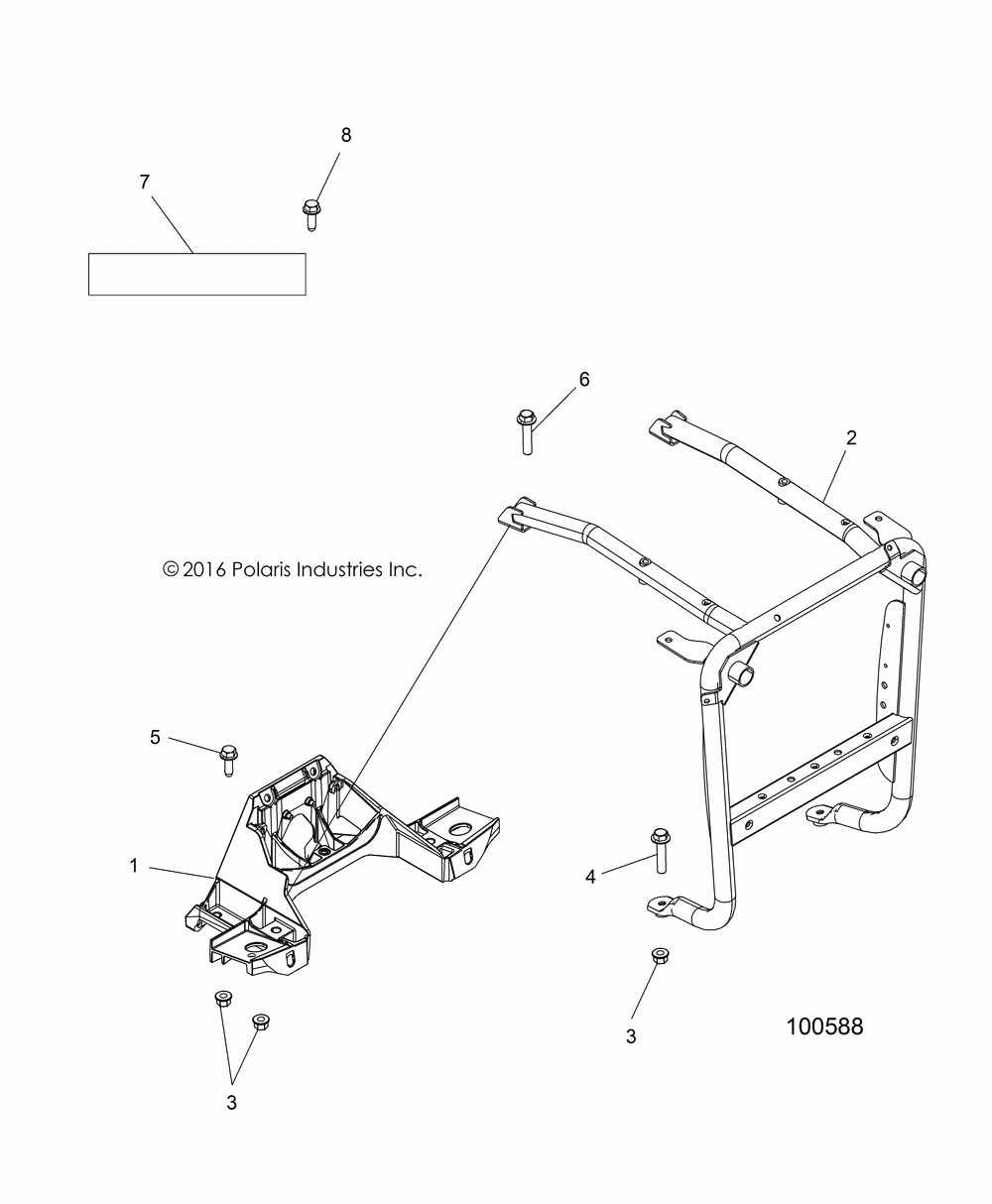 8

7

6

2

© 2016 Polaris Industries Inc.

5

1

4

3

3

100588