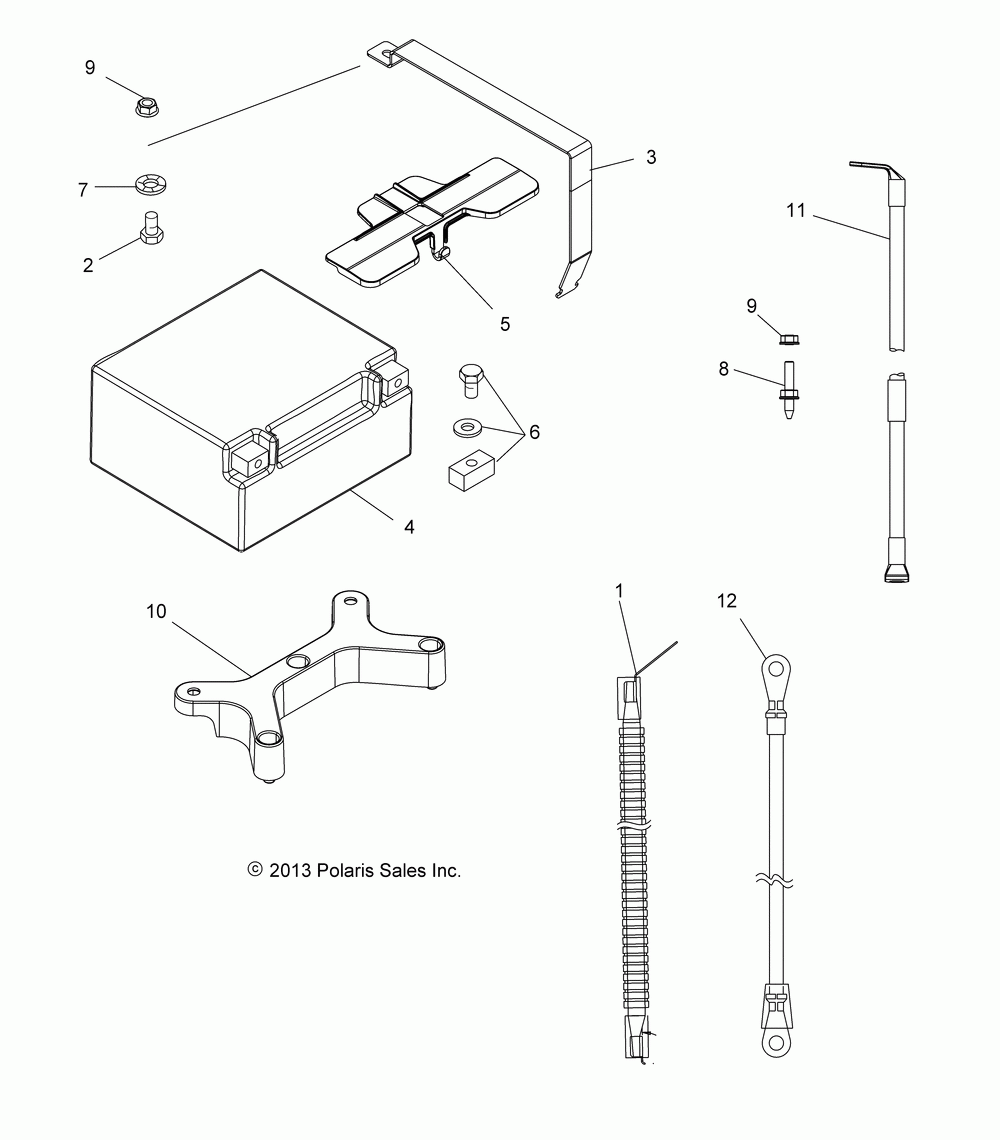 9
7
2
3
5
11
9
8
6
4
10
1
12
© 2013 Polaris Sales Inc.