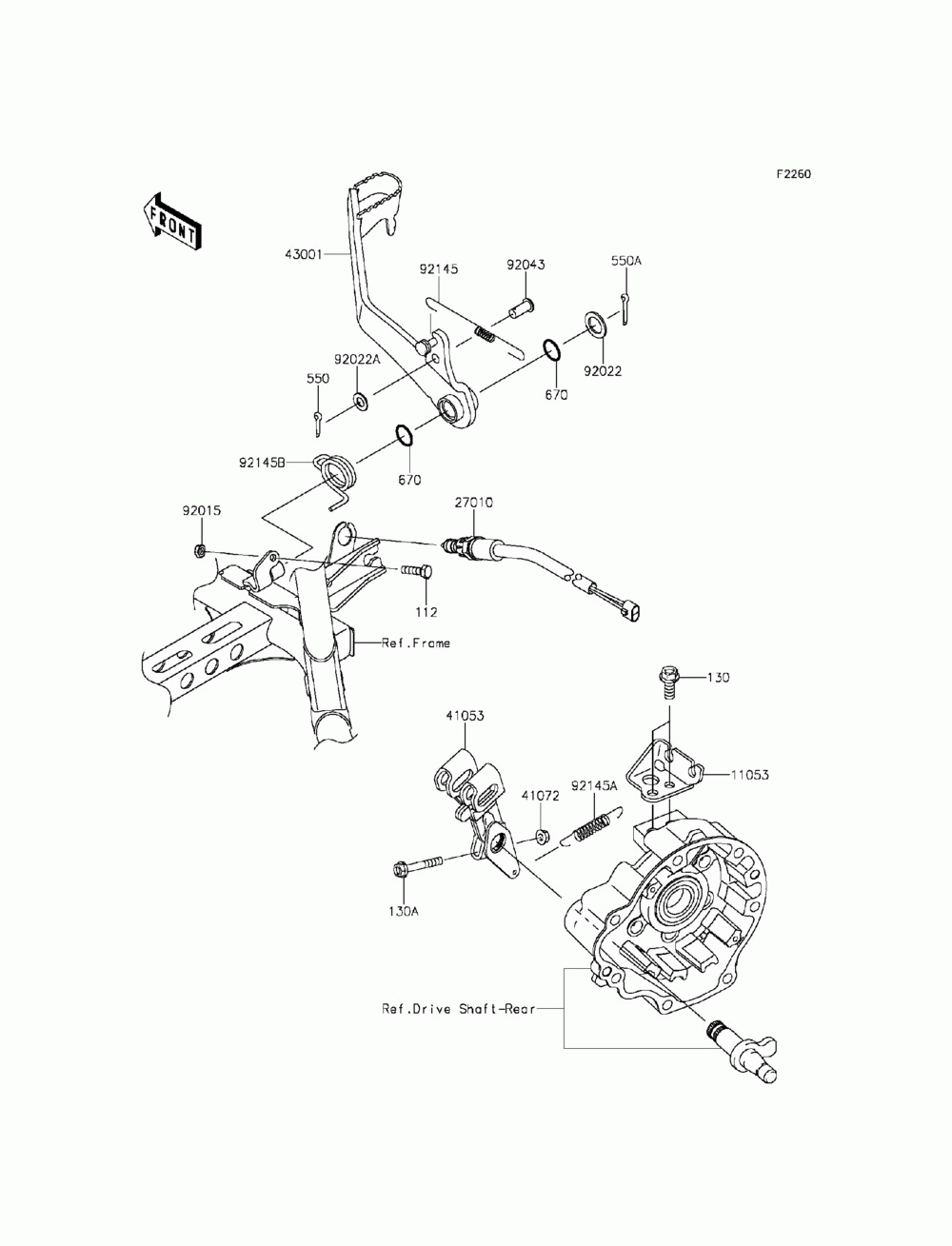 F2260

FRONT

43001

92145

92043

550A

92022A

550

670

92022

92145B

670

92015

27010

112

Ref.Frame

130

41053

11053

41072

92145A

130A

Ref.Drive Shaft-Rear