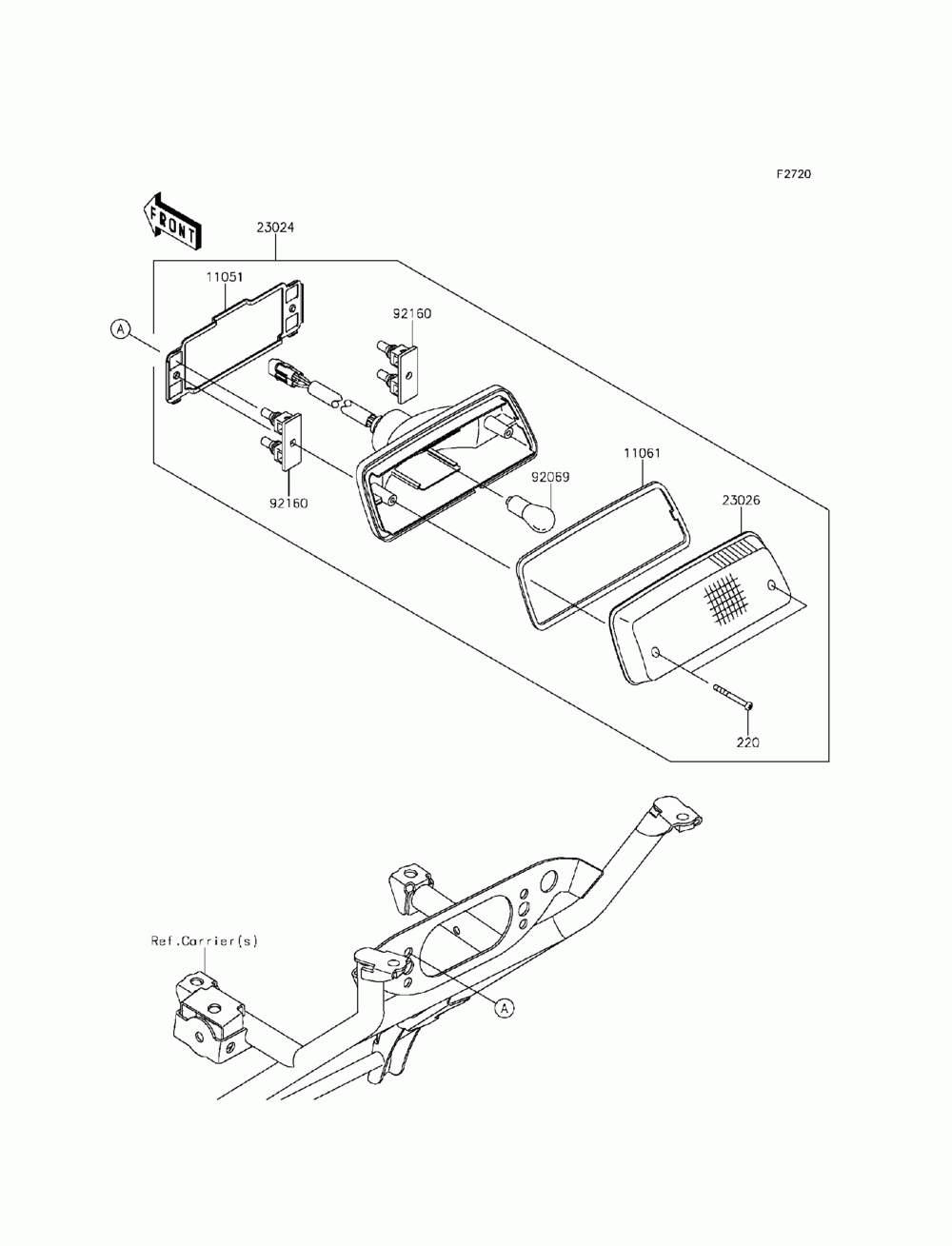 F2720

FRONT

23024

11051

A

92160

92160

92069

11061

23026

220

Ref.Carrier(s)

A