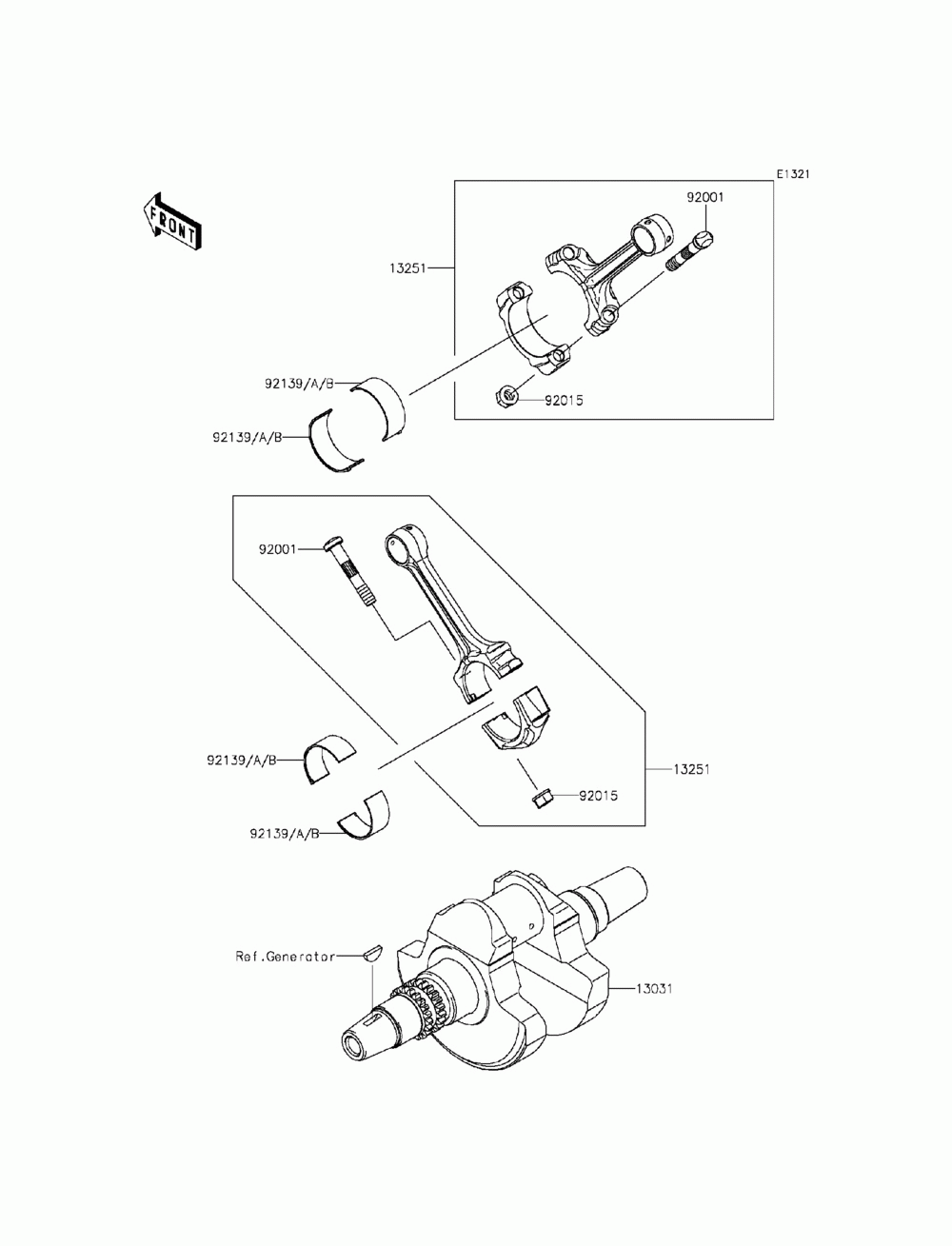 E1321

FRONT

92001

13251

92139/A/B

92015

92139/A/B

92001

92139/A/B

13251

92015

92139/A/B

Ref.Generator

13031