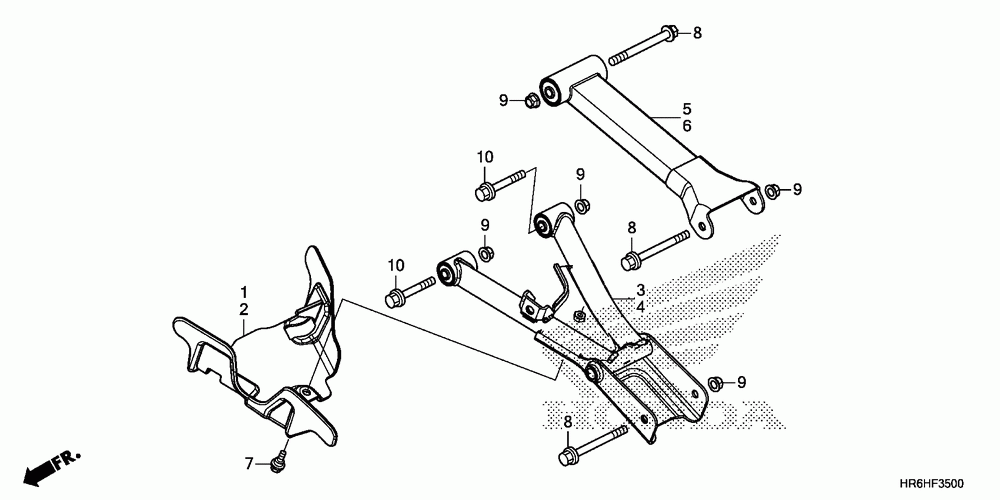 8
9
5
6
10
9
9
9
8
10
1
2
3
4
9
8
7
FR.
HR6HF3500