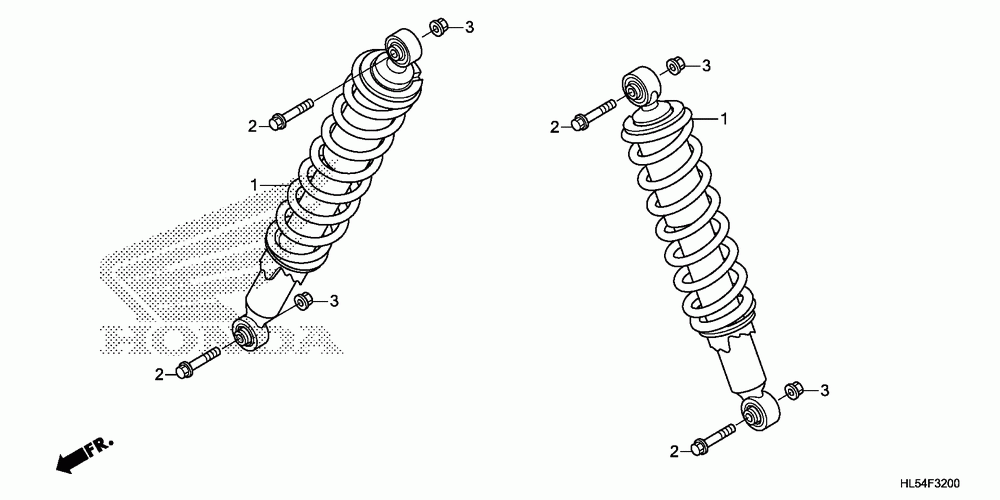 3
2
1
3
2
HONDA
FR.
3
2
1
3
2
HL54F3200