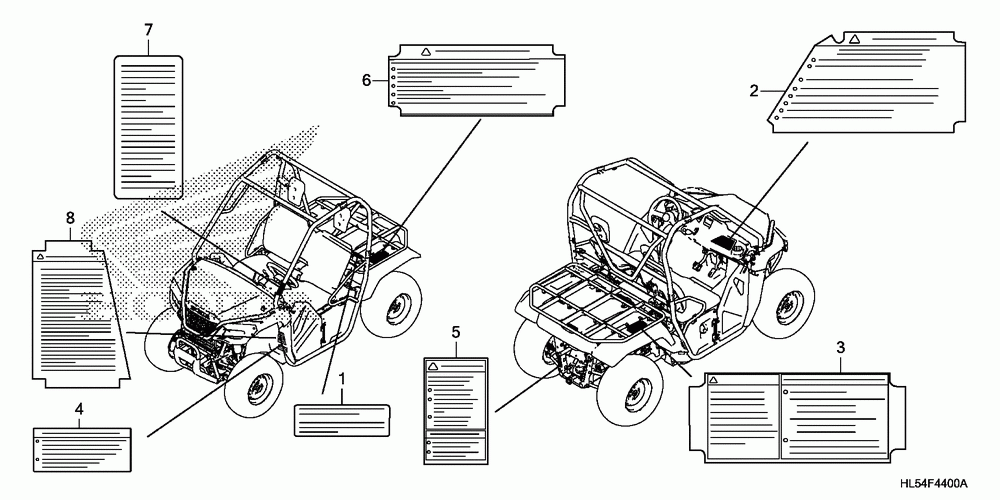 7
6
2
8
1
5
3
4
HL54F4400A