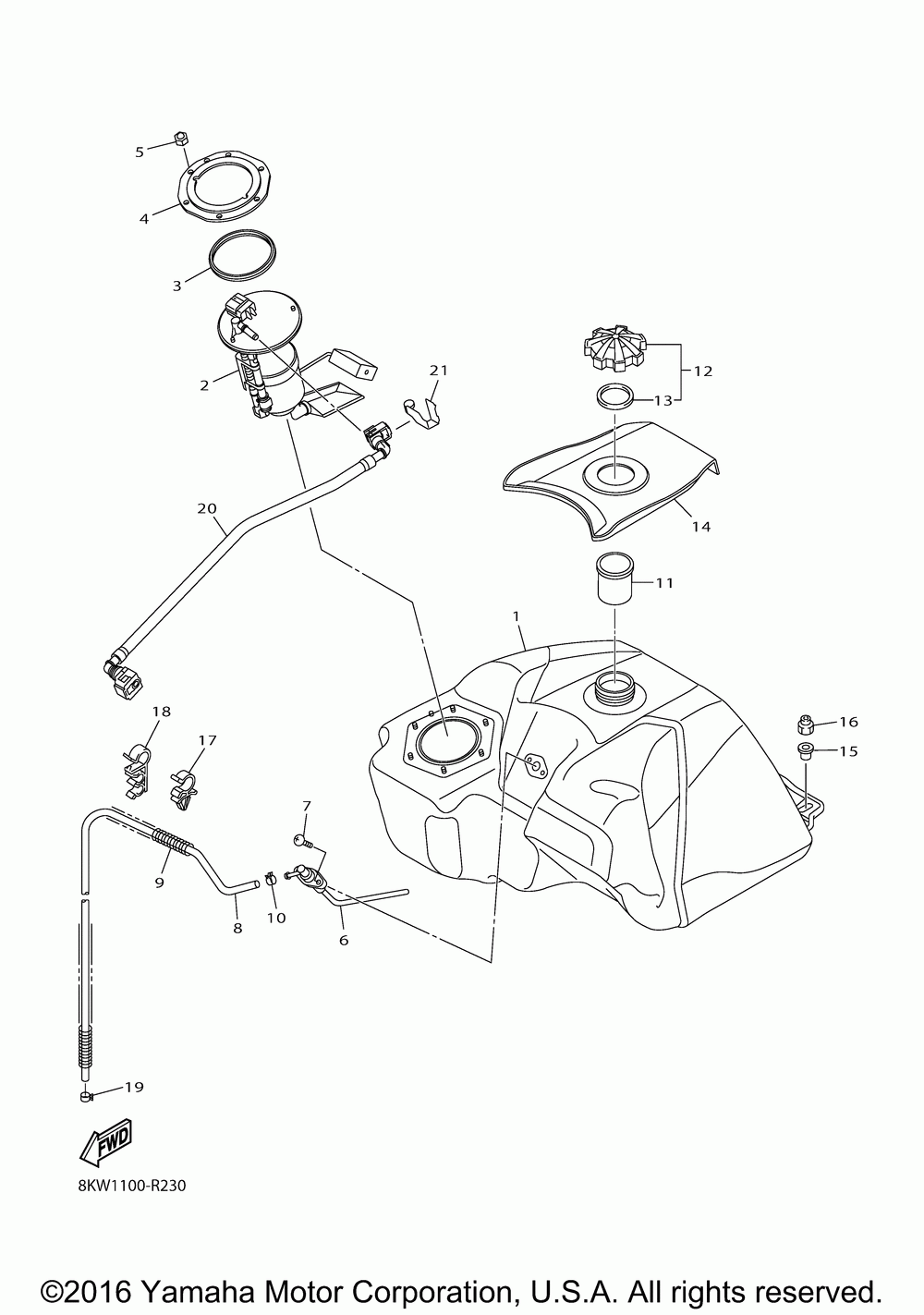 5
4
3
2
21
12
13
14
20
11
1
18
17
16
15
7
9
8
10
6
19
FWD
8KW1100-R230
©2016 Yamaha Motor Corporation, U.S.A. All rights reserved.