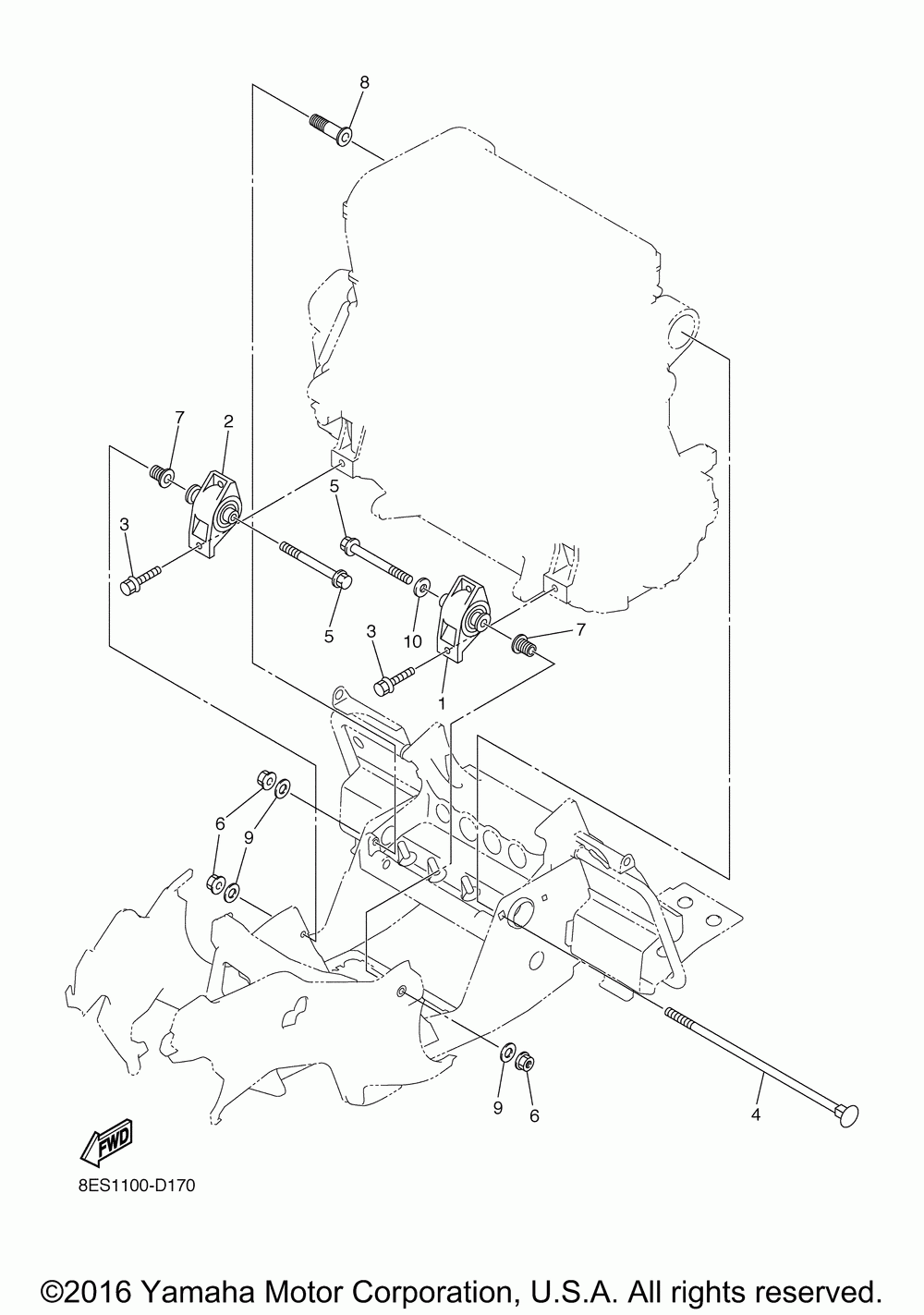 8
7
2
3
5
5
3
10
7
1
6
9
6
9
9
6
4
FWD
8ES1100-D170

©2016 Yamaha Motor Corporation, U.S.A. All rights reserved.