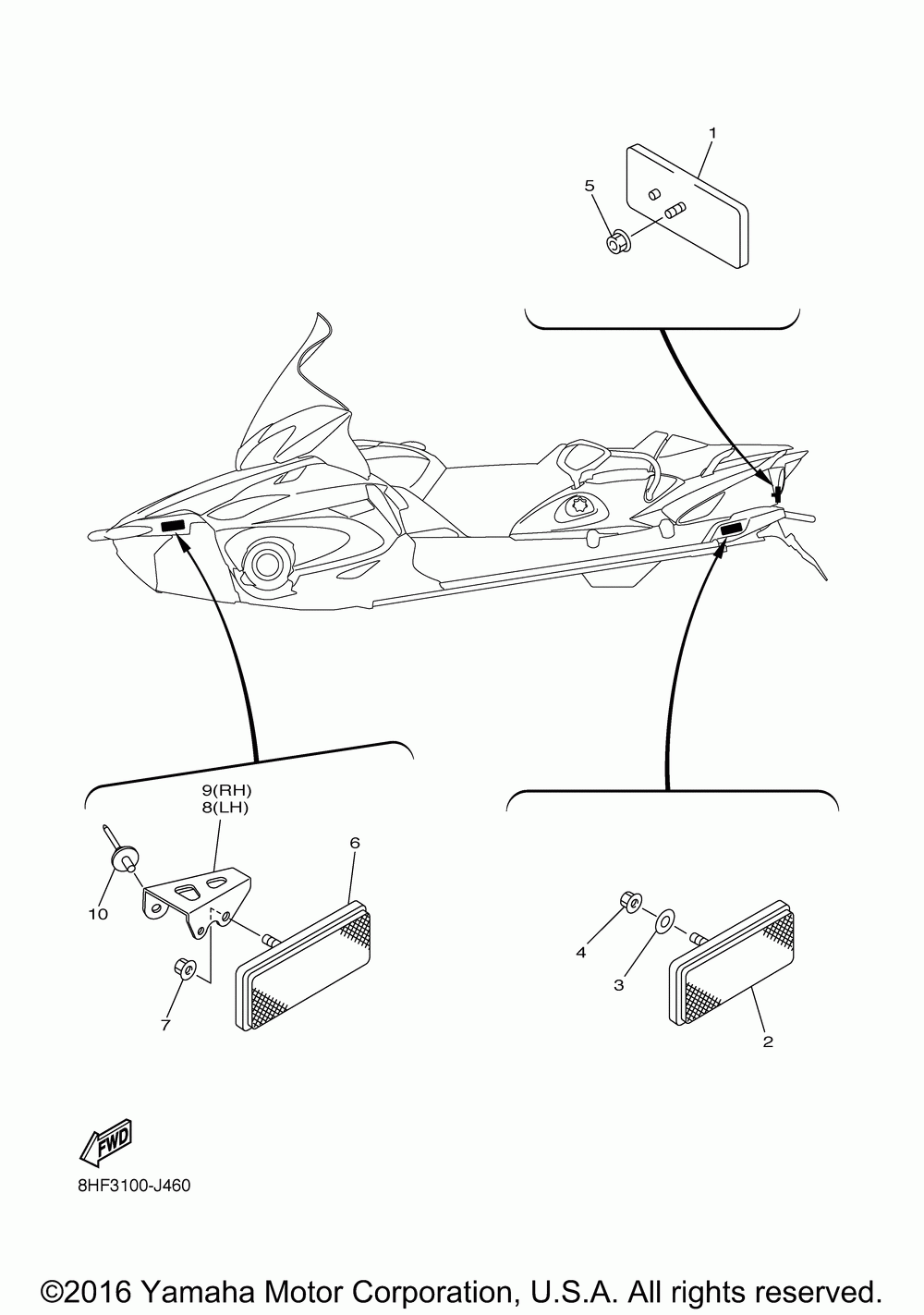 1
5
9(RH)
8(LH)
6
10
7
4
3
2
FWD
8HF3100-J460
©2016 Yamaha Motor Corporation, U.S.A. All rights reserved.