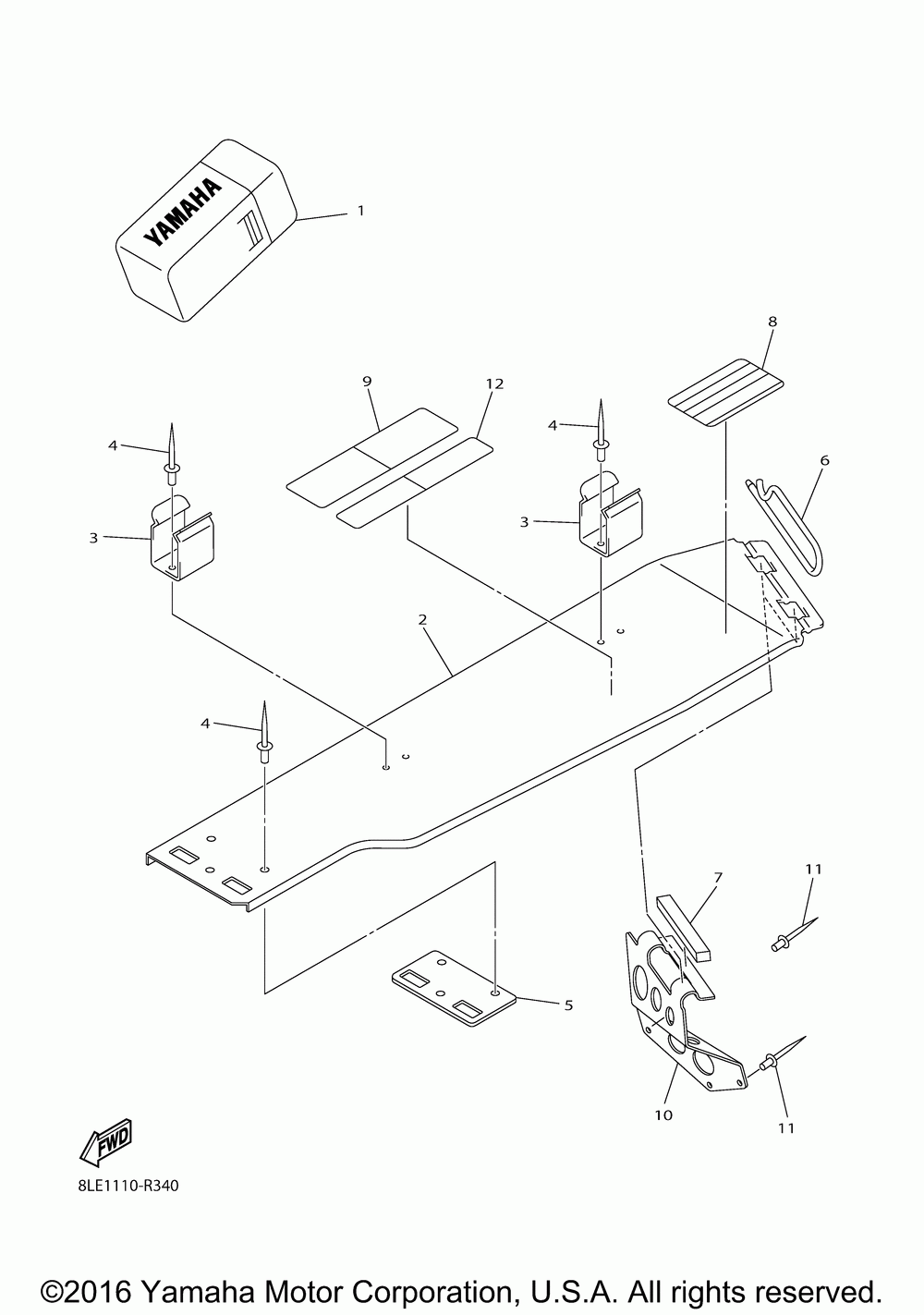 YAMAHA

1

8

9

12

4

4

6

3

3

2

4

7

11

5

10

11

FWD

8LE1110-R340

©2016 Yamaha Motor Corporation, U.S.A. All rights reserved.