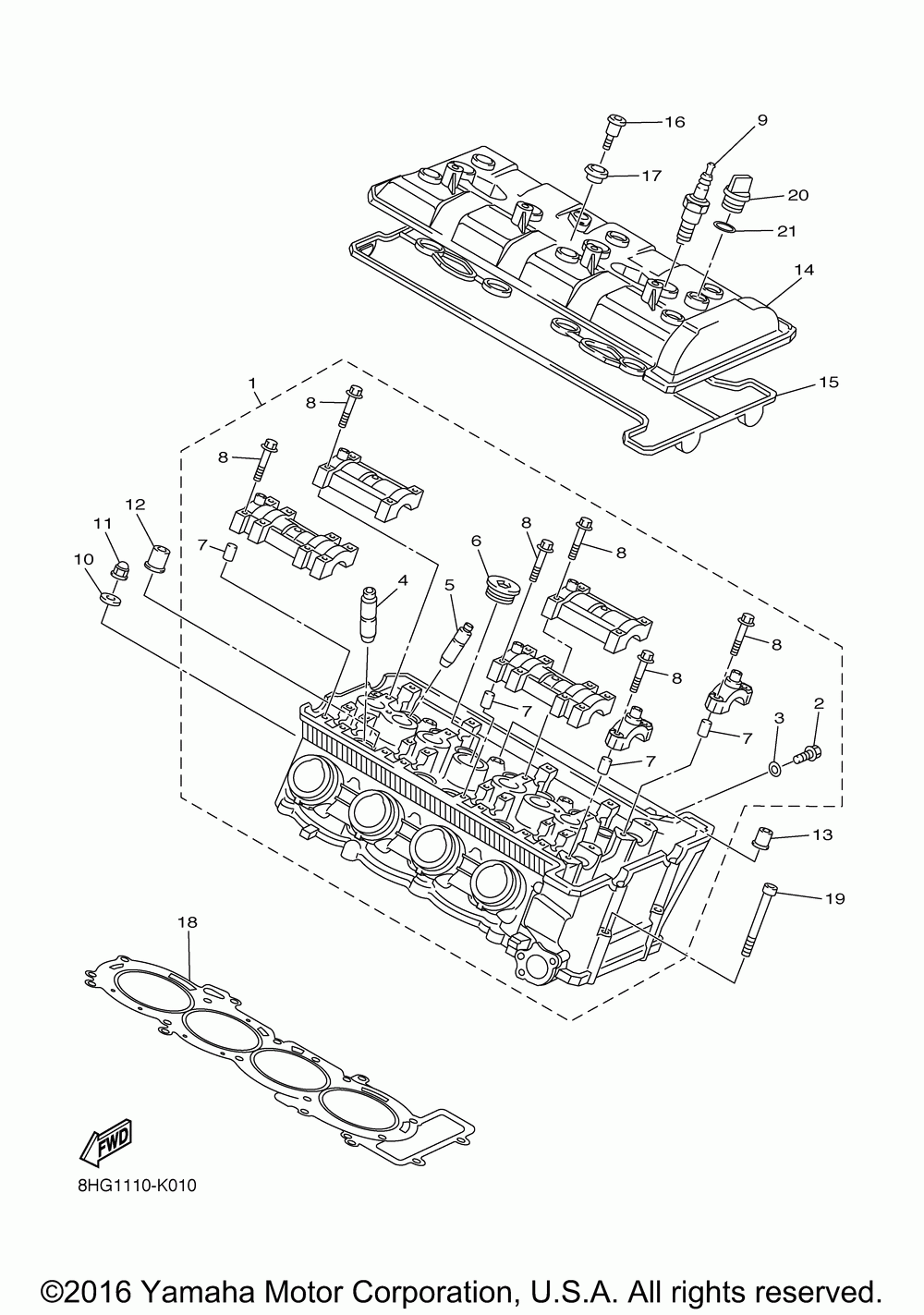 16
9
17
20
21
14
15
1
8
8
12
11
10
7
4
5
6
8
8
8
8
7
7
7
3
2
13
19
18
FWD
8HG1110-K010

©2016 Yamaha Motor Corporation, U.S.A. All rights reserved.