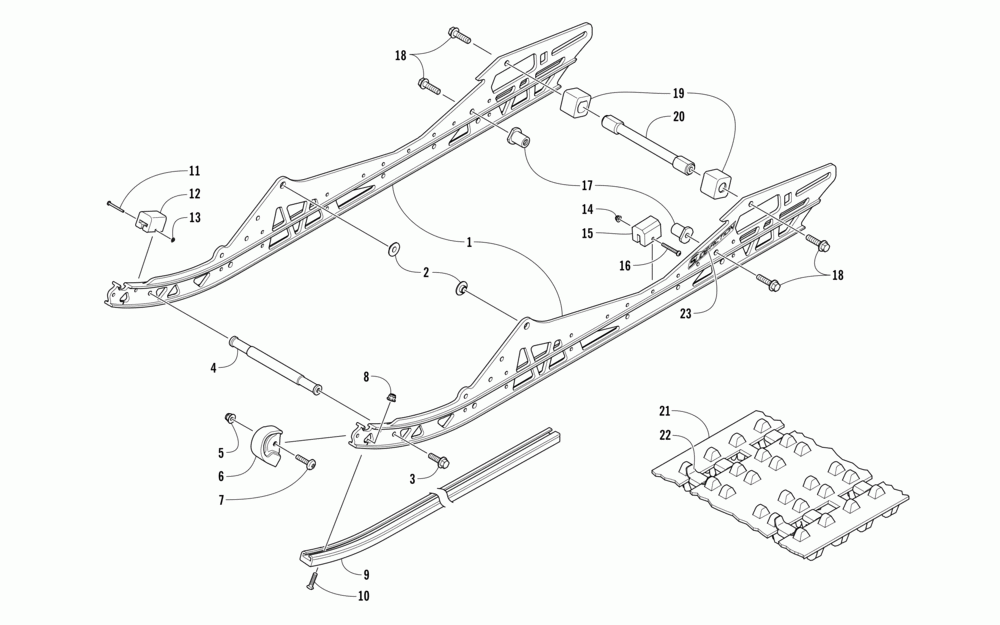 18
19
20
11
12
13
17
14
15
16
1
2
18
23
4
8
5
6
7
3
21
22
9
10