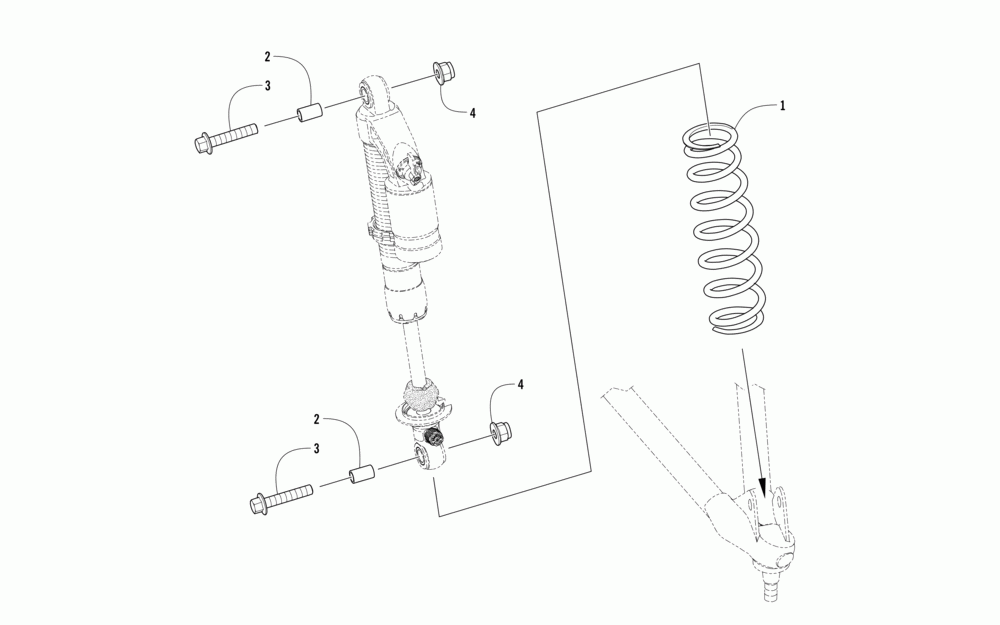 2
3
4
1
4
2
3