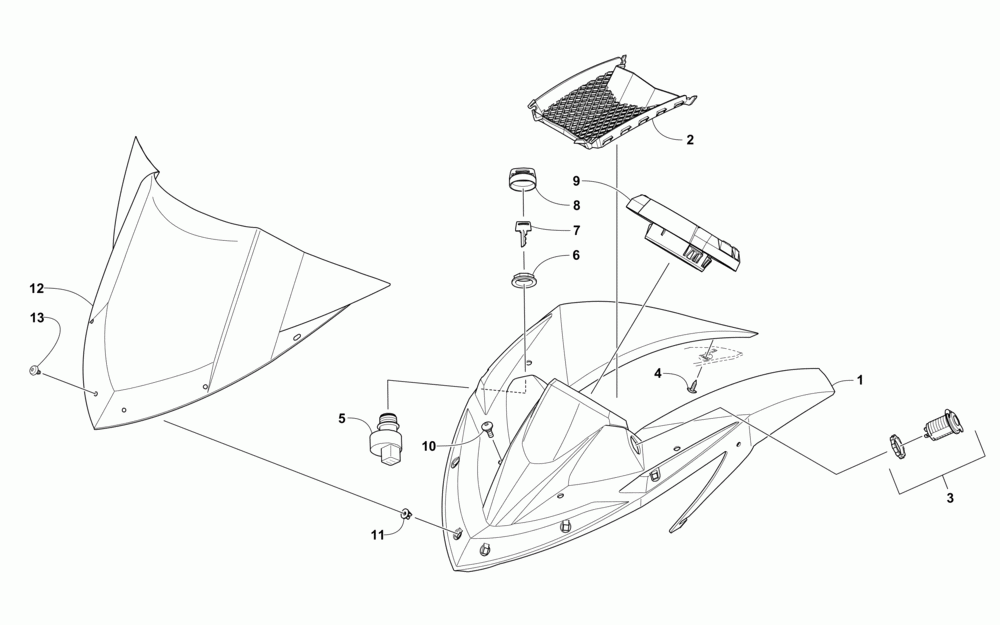 2
9
8
7
6
12
13
4
1
5
10
3
11