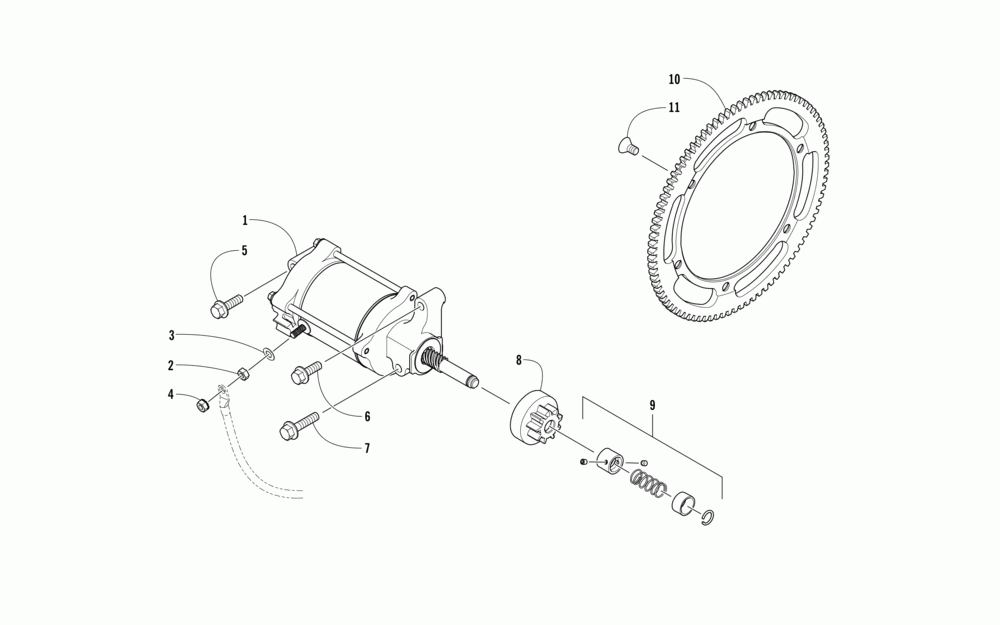 10
11
1
5
3
2
4
6
7
8
9