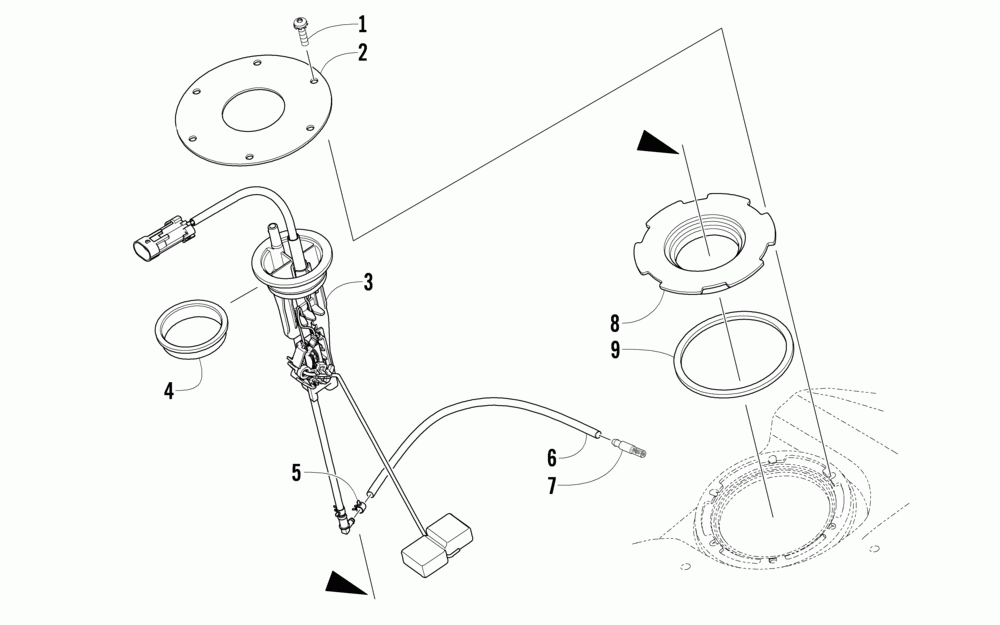 1
2
3
4
5
6
7
8
9