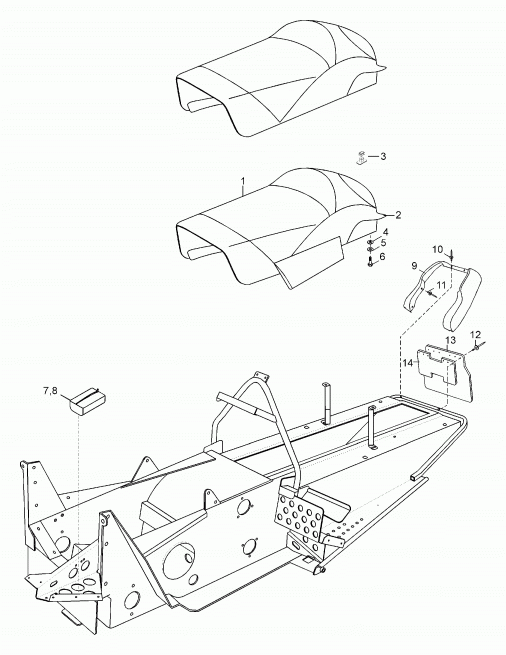 3
1
2
4
5
6
10
9
11
13
12
14
7,8