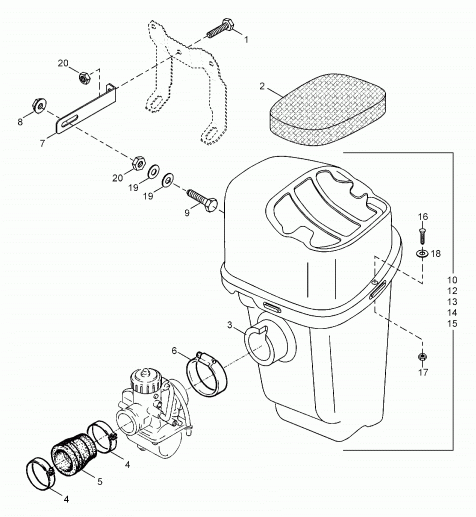 1
20
2
8
7
20
19
19
9
16
18
10
12
13
14
15
3
6
17
4
5
4