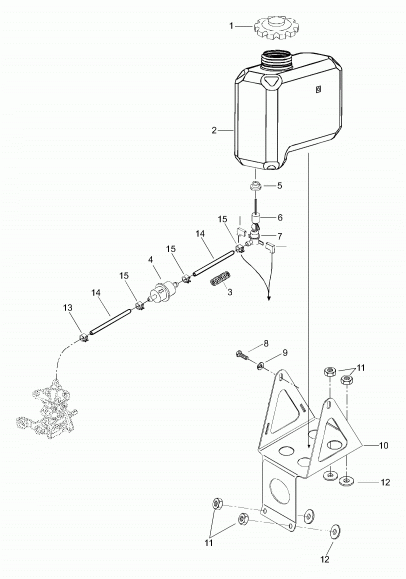 1
2
5
6
15
7
14
15
4
3
15
14
13
8
9
11
10
12
11
12